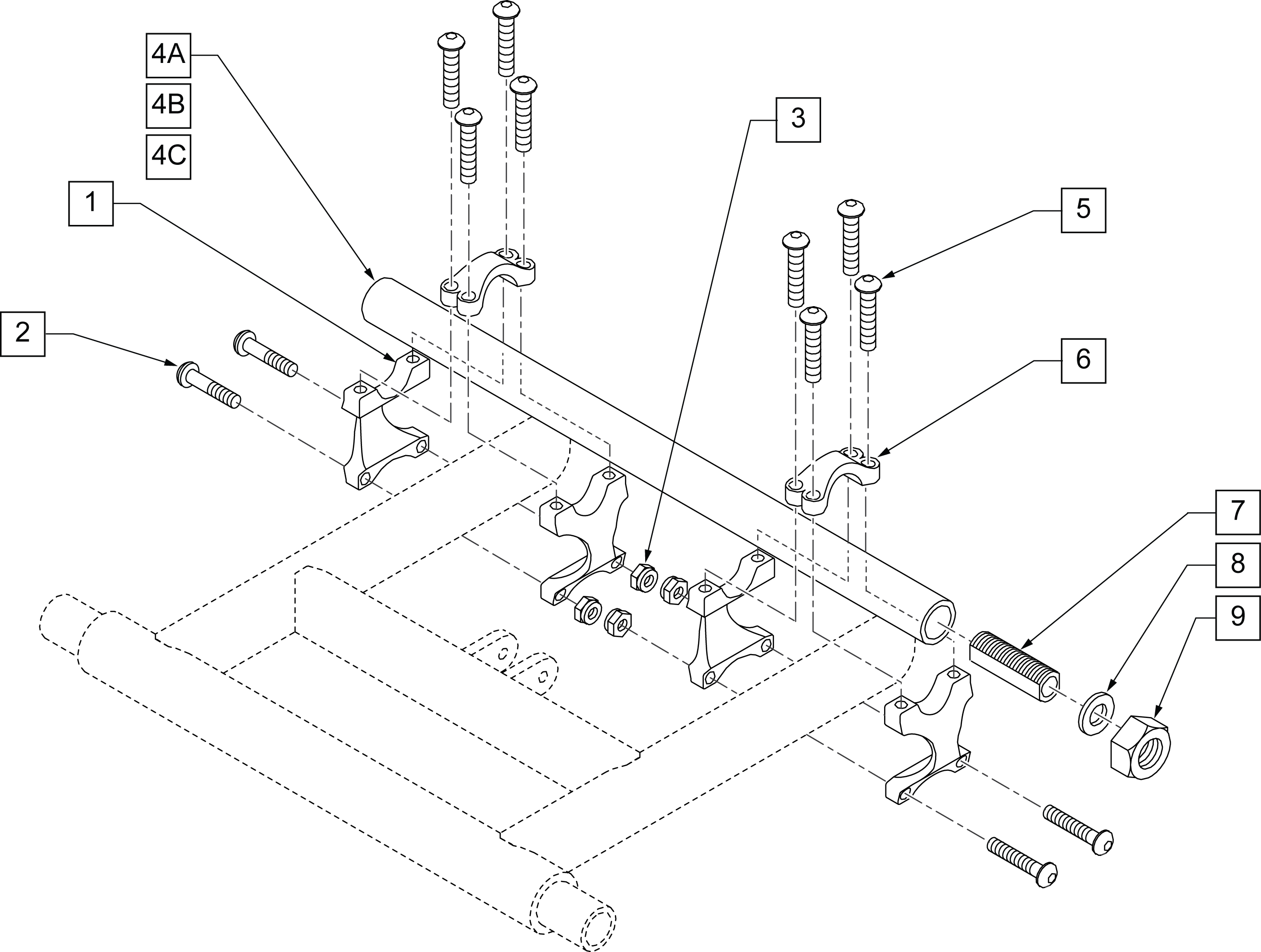 4A
4B
4C
1
2
3
5
6
7
8
9