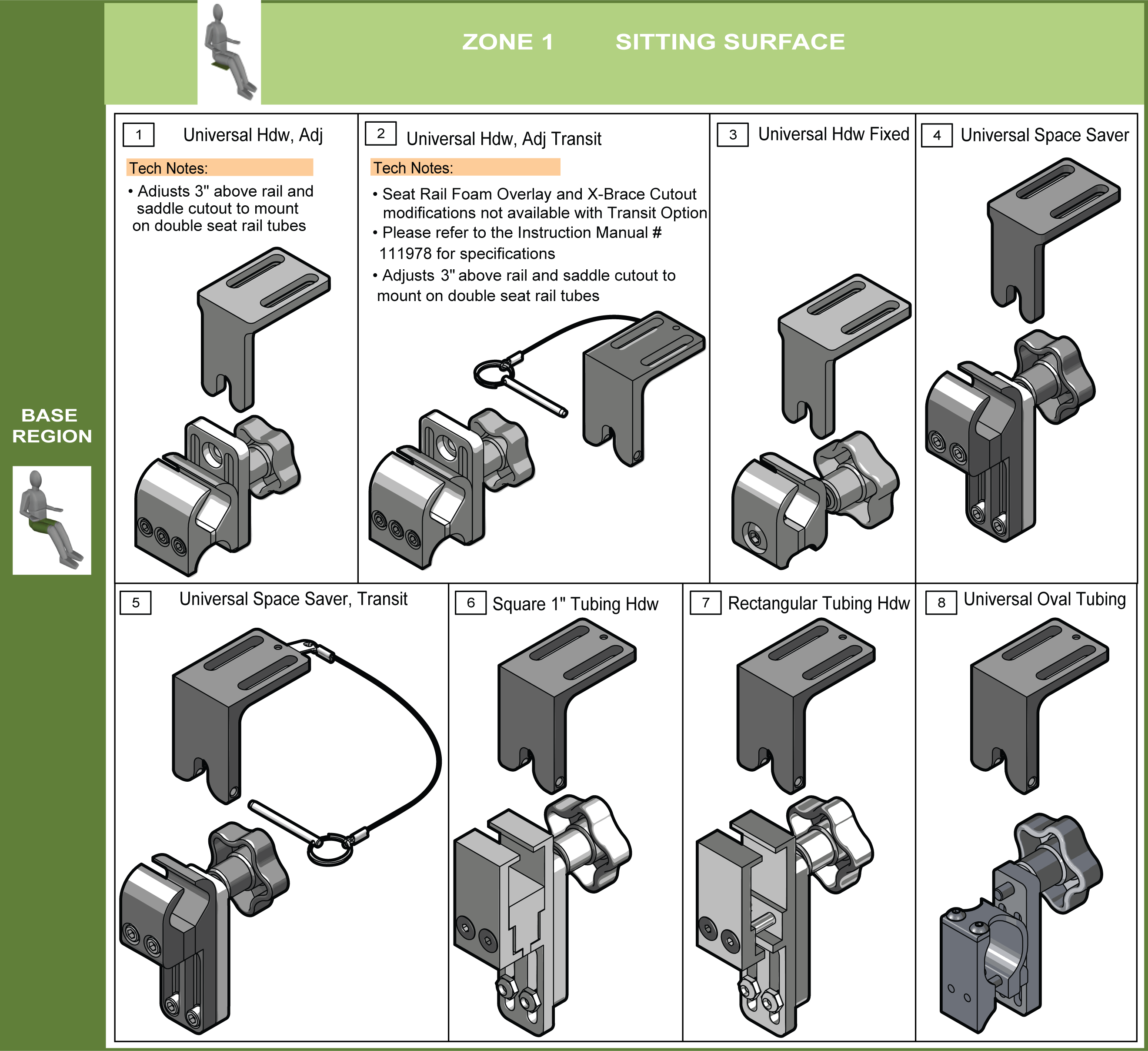 ZONE 1 SITTING SURFACE

BASE REGION

1 Universal Hdw, Adj

Tech Notes:

• Adjusts 3" above rail and saddle cutout to mount on double seat rail tubes

2 Universal Hdw, Adj Transit

Tech Notes:

• Seat Rail Foam Overlay and X-Brace Cutout modifications not available with Transit Option

• Please refer to the Instruction Manual # 111978 for specifications

• Adjusts 3" above rail and saddle cutout to mount on double seat rail tubes

3 Universal Hdw Fixed

4 Universal Space Saver

5 Universal Space Saver, Transit

6 Square 1" Tubing Hdw

7 Rectangular Tubing Hdw

8 Universal Oval Tubing