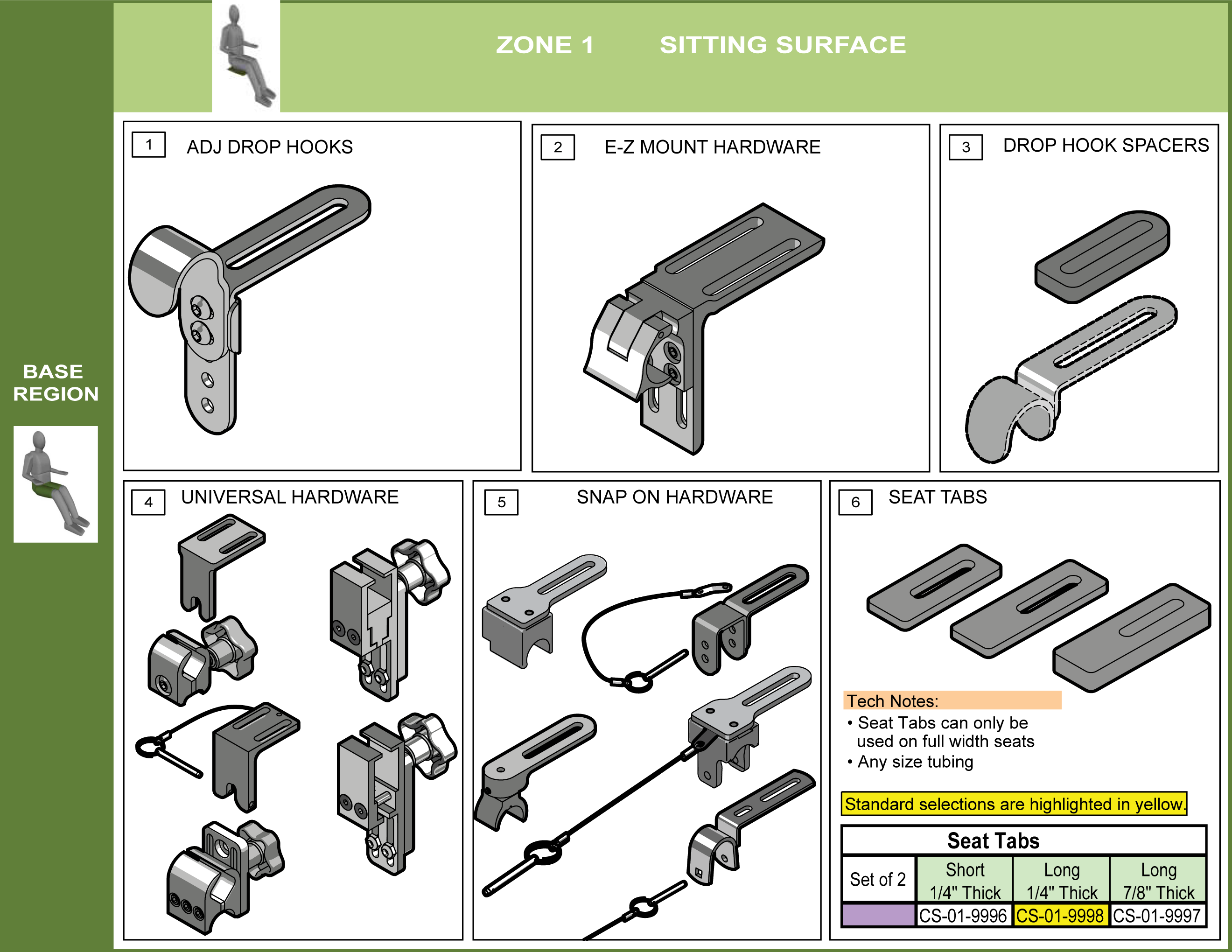 ZONE 1 SITTING SURFACE

BASE REGION

1 ADJ DROP HOOKS

2 E-Z MOUNT HARDWARE

3 DROP HOOK SPACERS

4 UNIVERSAL HARDWARE

5 SNAP ON HARDWARE

6 SEAT TABS

Tech Notes:
• Seat Tabs can only be used on full width seats
• Any size tubing

Standard selections are highlighted in yellow.

| Seat Tabs | | | |
|---|---|---|---|
| Set of 2 | Short 1/4" Thick | Long 1/4" Thick | Long 7/8" Thick |
| | CS-01-9996 | CS-01-9998 | CS-01-9997 |