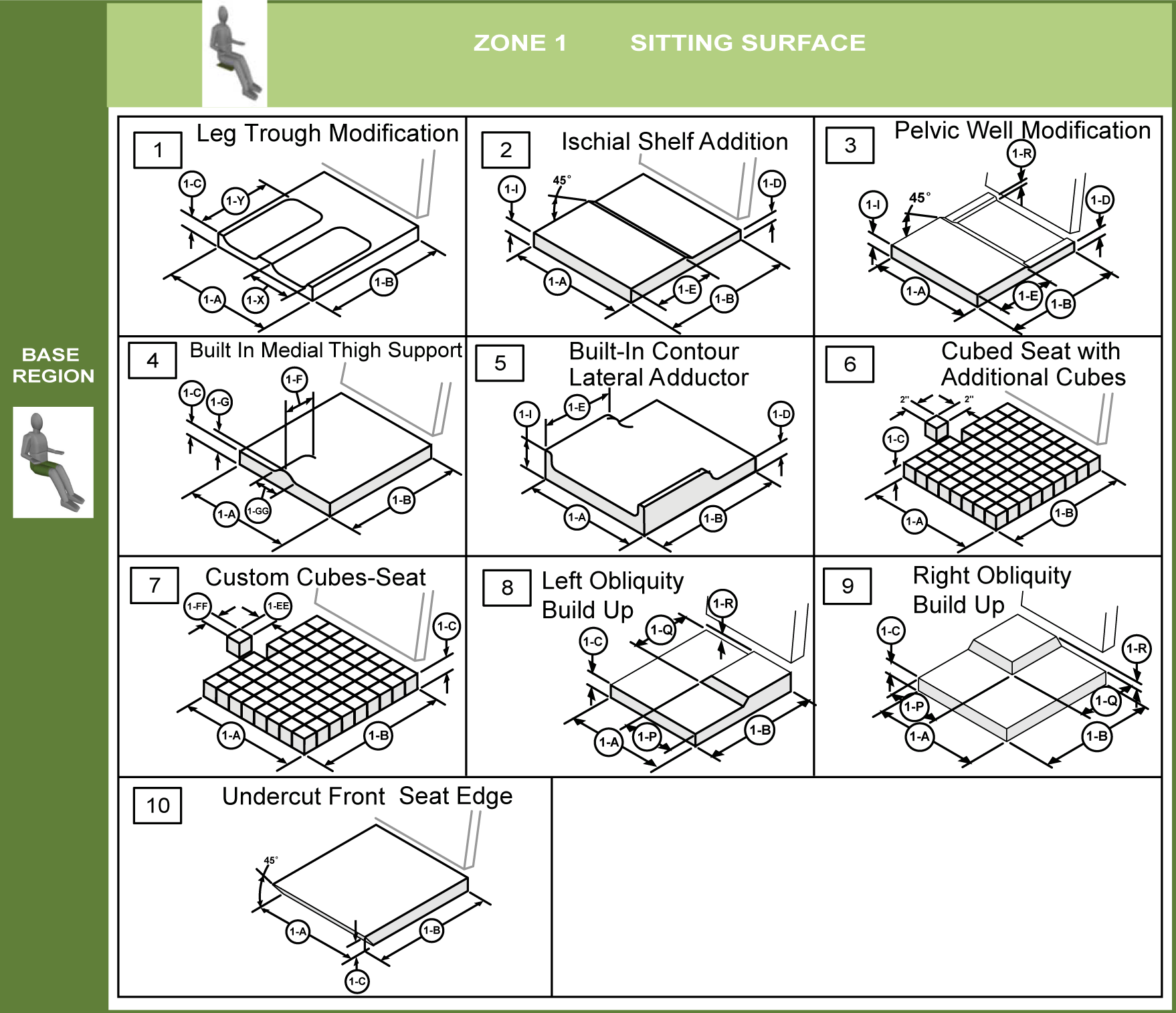 ZONE 1 SITTING SURFACE

BASE REGION

1 Leg Trough Modification
1-C
1-Y
1-A
1-X
1-B

2 Ischial Shelf Addition
1-I
45°
1-D
1-A
1-E
1-B

3 Pelvic Well Modification
1-R
1-I
45°
1-D
1-A
1-E
1-B

4 Built In Medial Thigh Support
1-C
1-G
1-F
1-A
1-GG
1-B

5 Built-In Contour Lateral Adductor
1-I
1-E
1-D
1-A
1-B

6 Cubed Seat with Additional Cubes
2"
2"
1-C
1-A
1-B

7 Custom Cubes-Seat
1-FF
1-EE
1-C
1-A
1-B

8 Left Obliquity Build Up
1-R
1-Q
1-C
1-A
1-P
1-B

9 Right Obliquity Build Up
1-C
1-R
1-P
1-Q
1-A
1-B

10 Undercut Front Seat Edge
45°
1-A
1-B
1-C