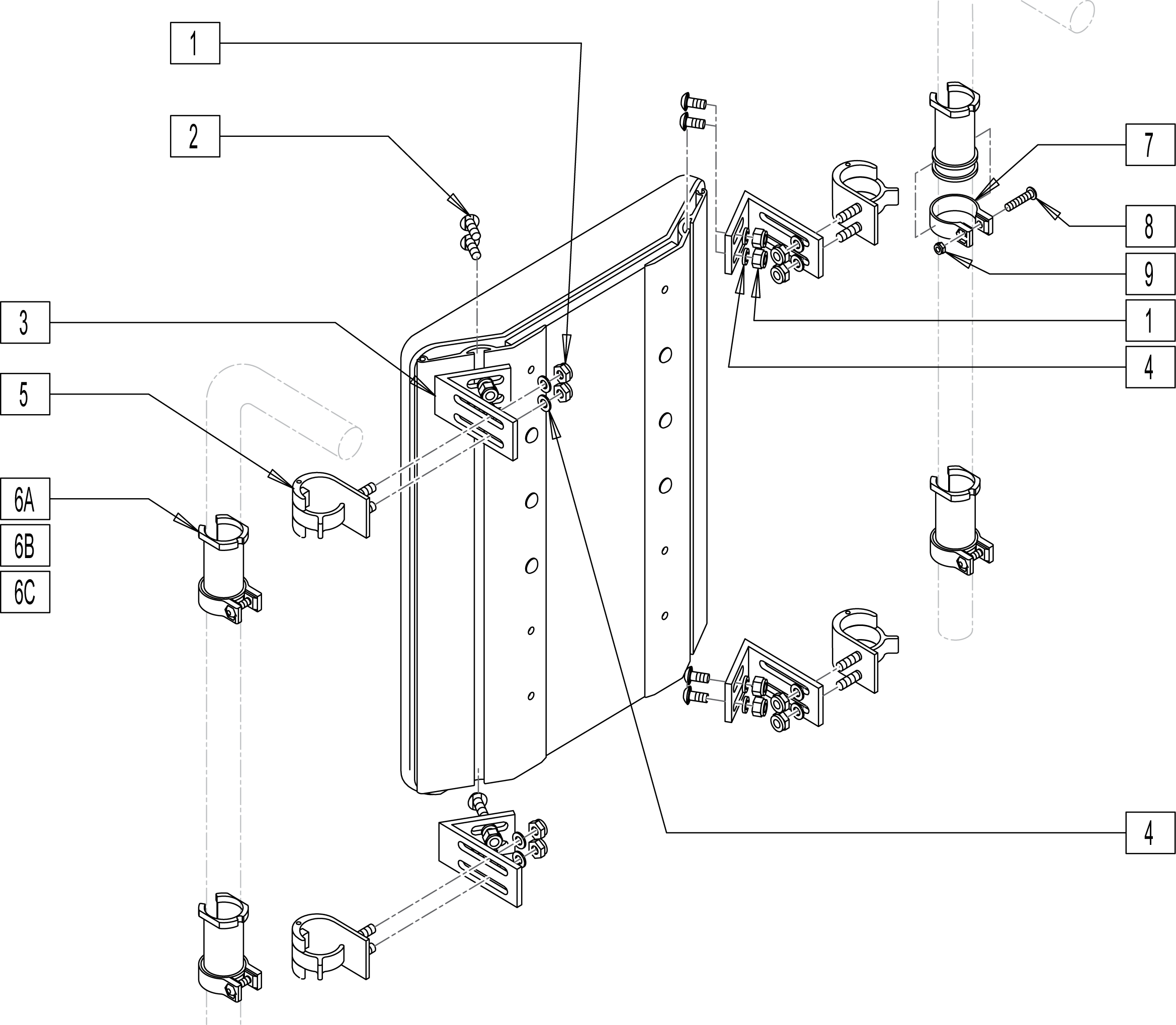 1
2
3
5
6A
6B
6C
7
8
9
1
4
4