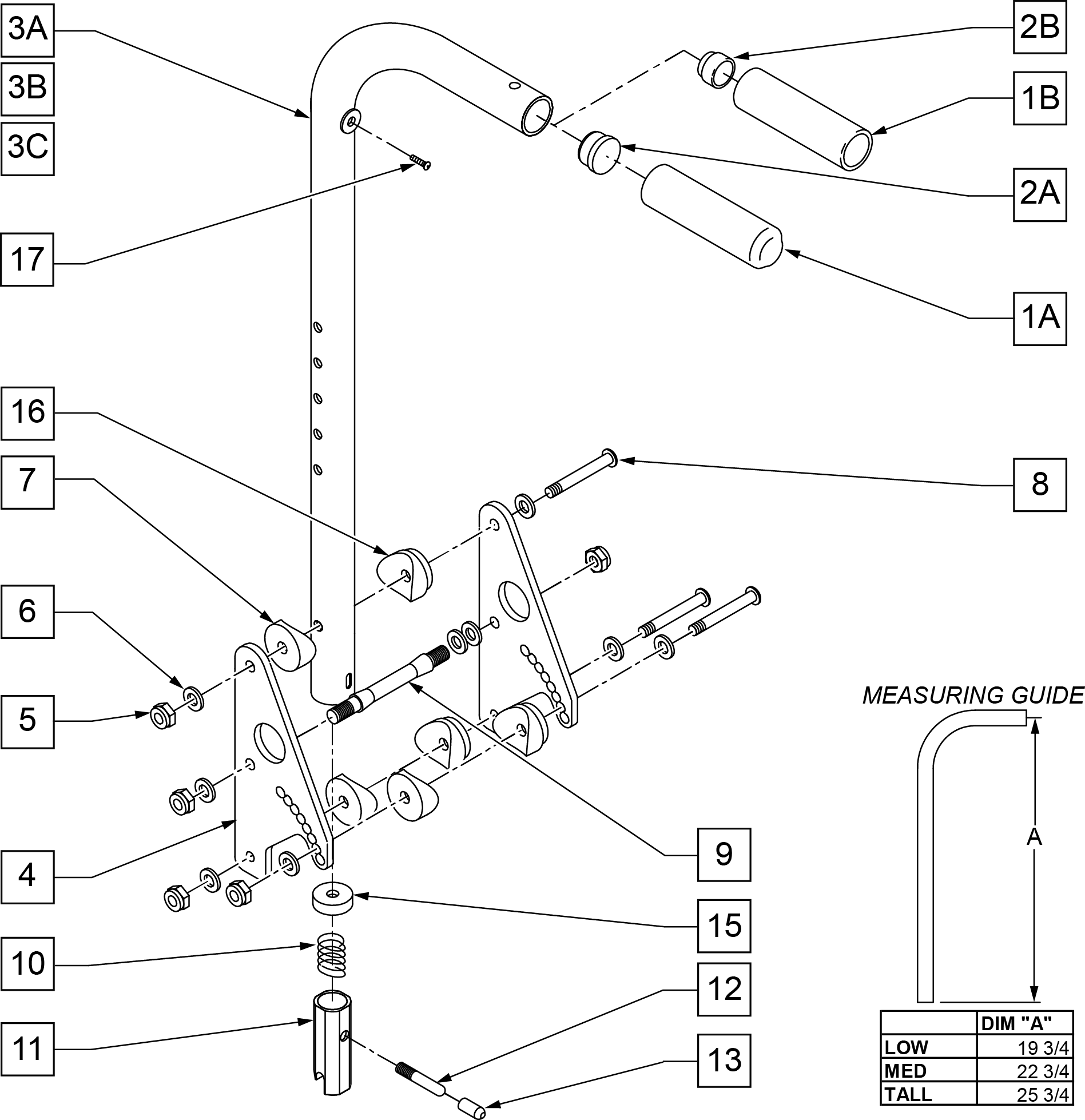 3A
3B
3C
17
16
7
6
5
4
10
11
2B
1B
2A
1A
8
9
15
12
13

MEASURING GUIDE

A

| | DIM "A" |
|---|---|
| LOW | 19 3/4 |
| MED | 22 3/4 |
| TALL | 25 3/4 |