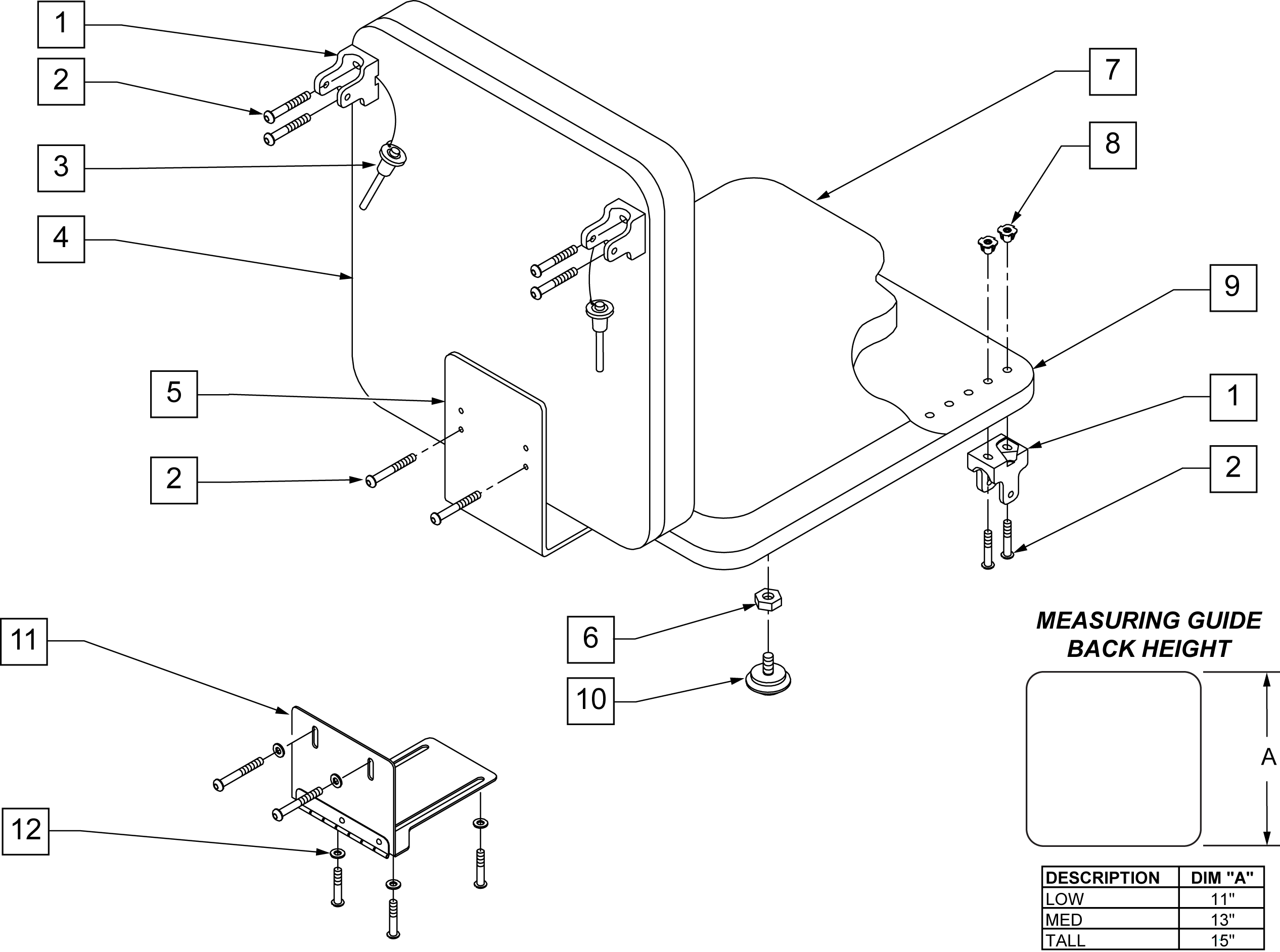 1
2
3
4
5
2
7
8
9
1
2
6
10
11
12

MEASURING GUIDE
BACK HEIGHT

A

| DESCRIPTION | DIM "A" |
|---|---|
| LOW | 11" |
| MED | 13" |
| TALL | 15" |