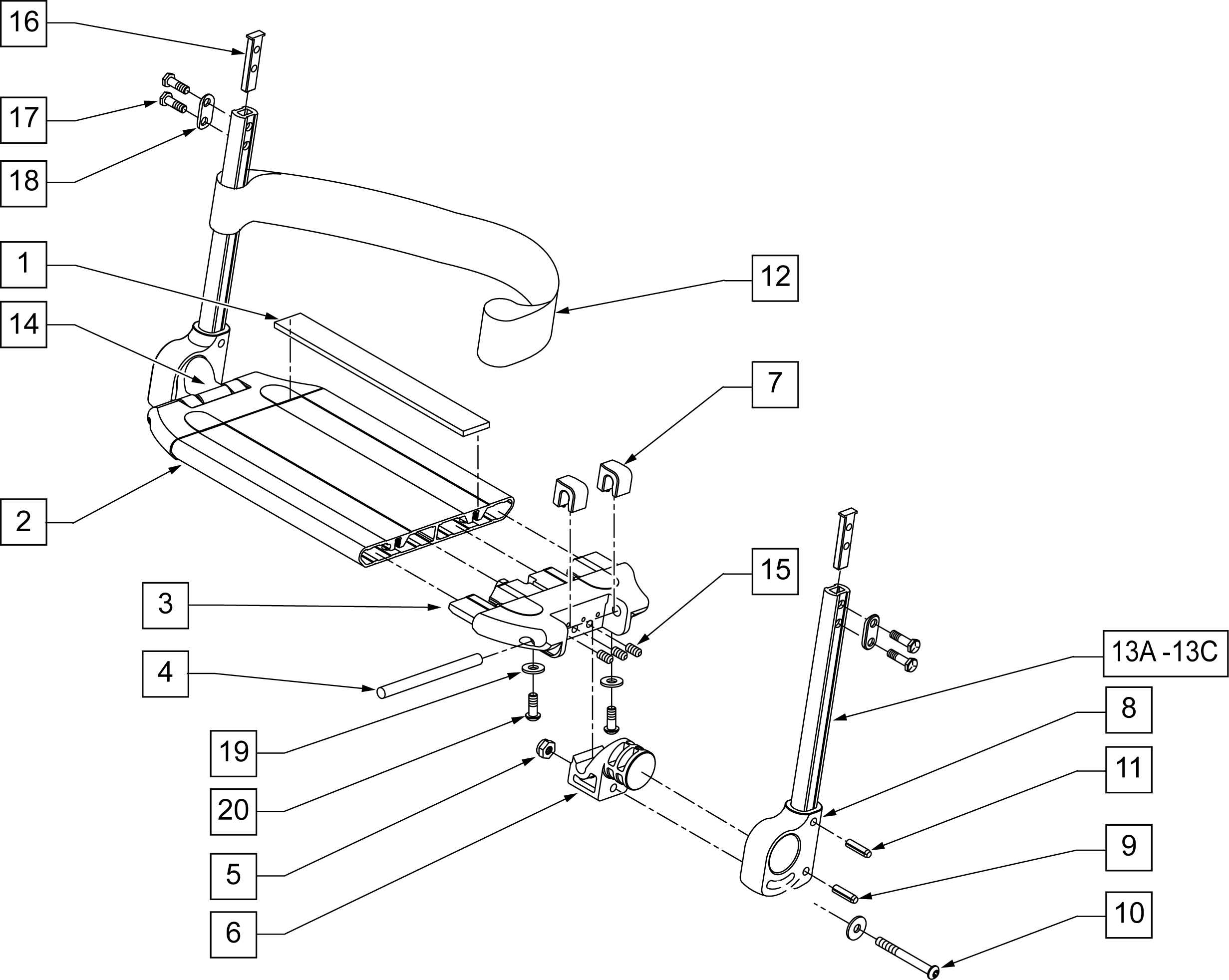 16
17
18
1
14
2
3
4
19
20
5
6
12
7
15
13A -13C
8
11
9
10