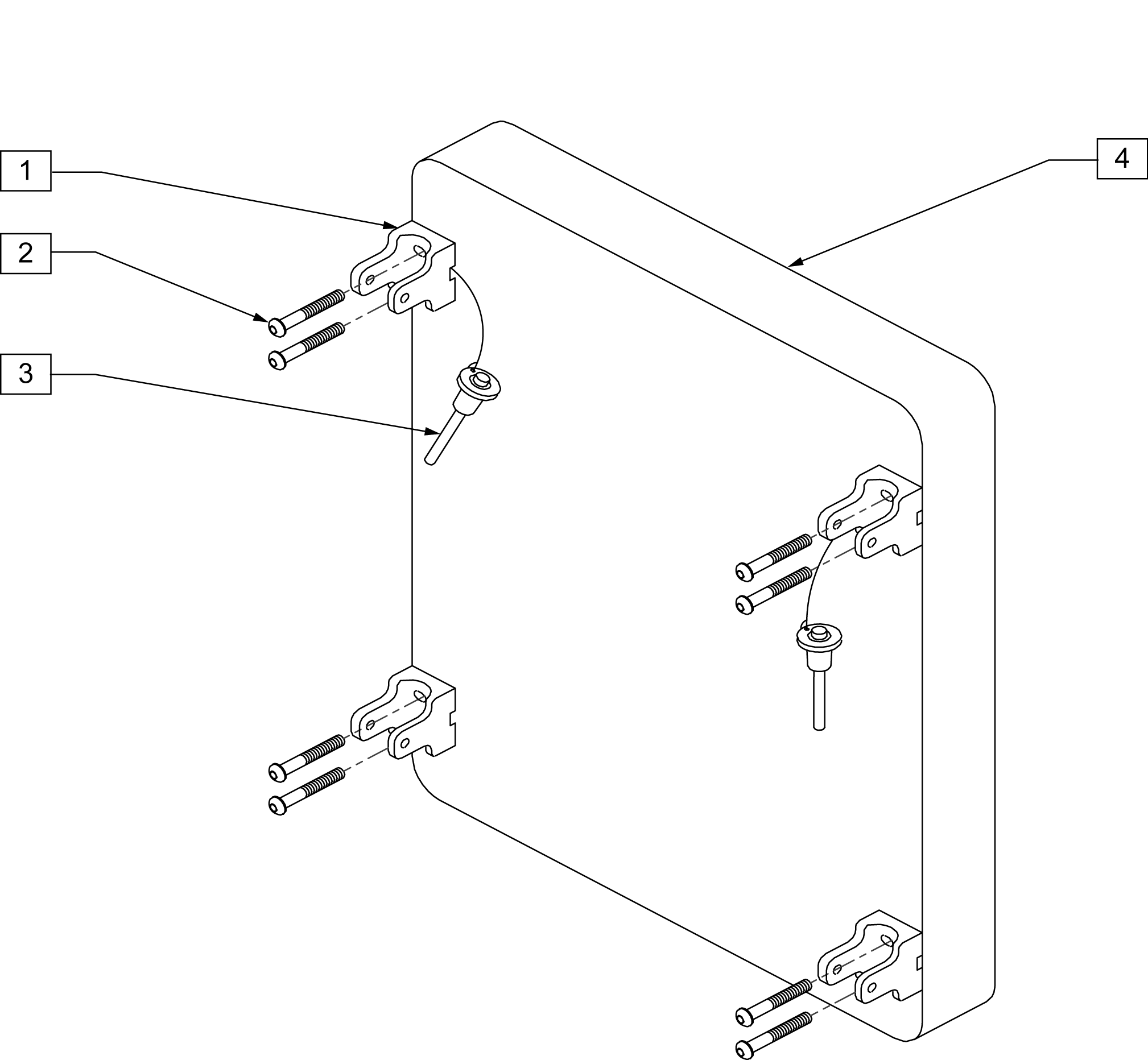 1
2
3
4