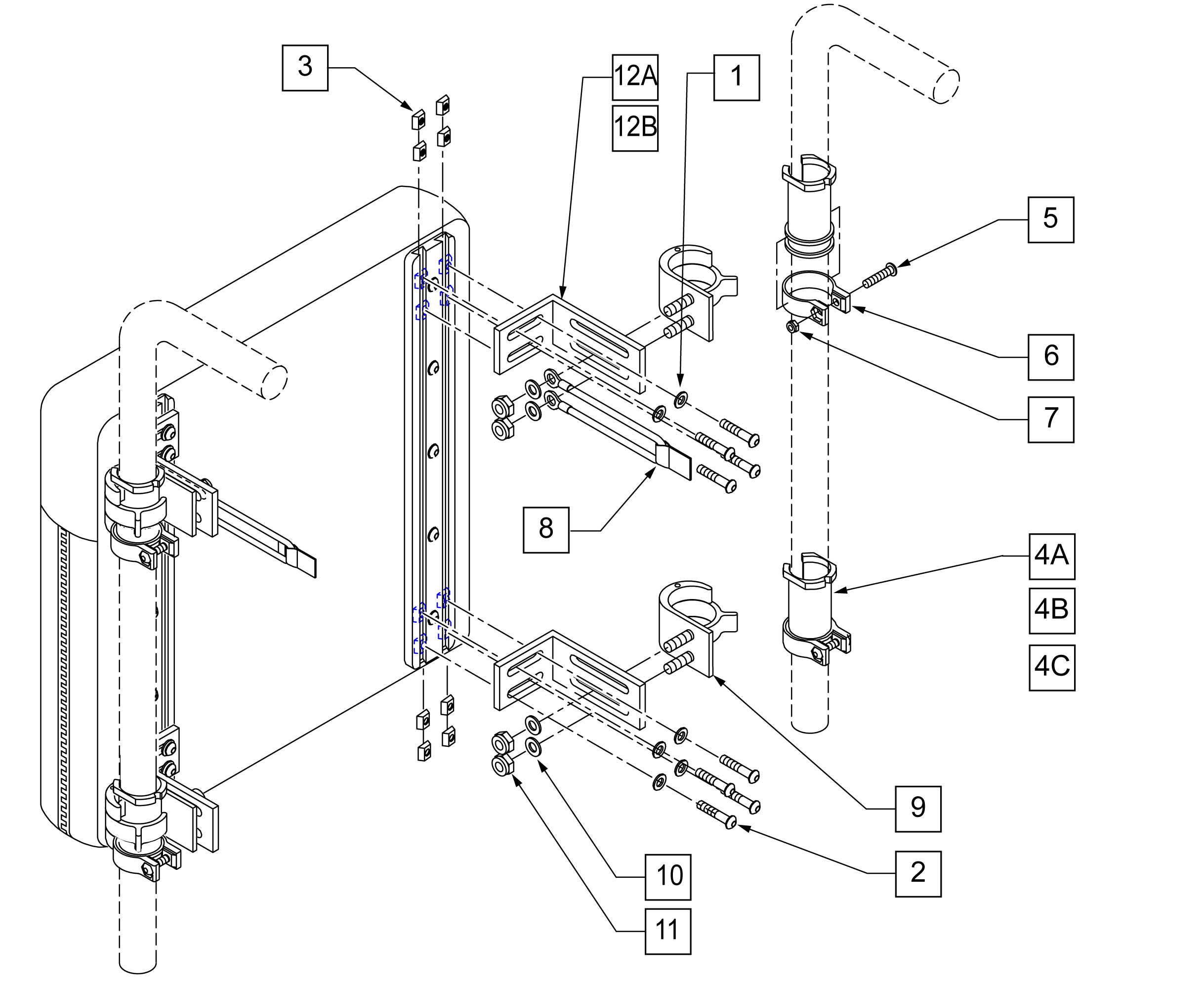 3

12A

12B

1

5

6

7

8

4A

4B

4C

9

2

10

11