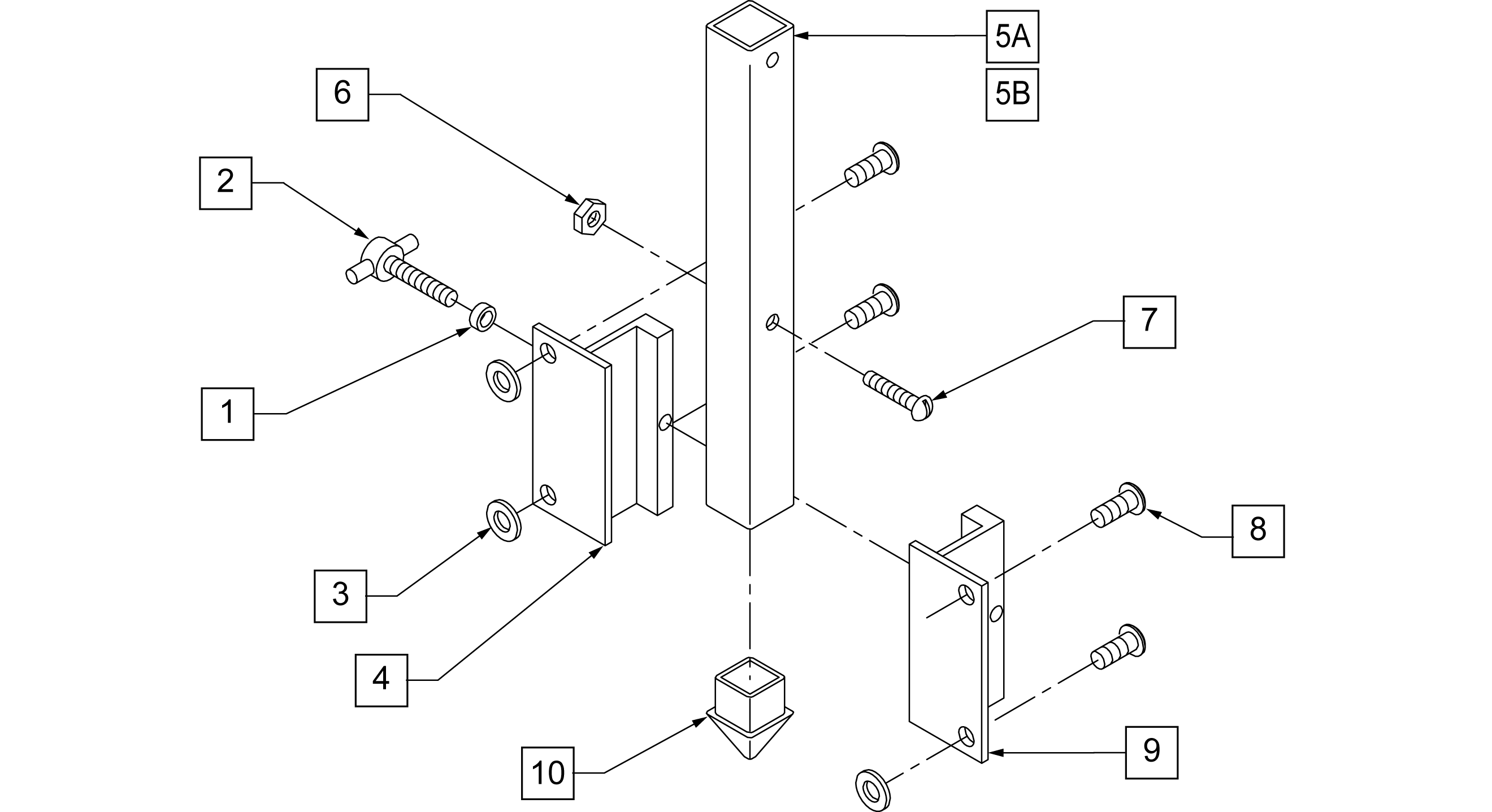 5A
5B
6
2
7
1
8
3
4
9
10