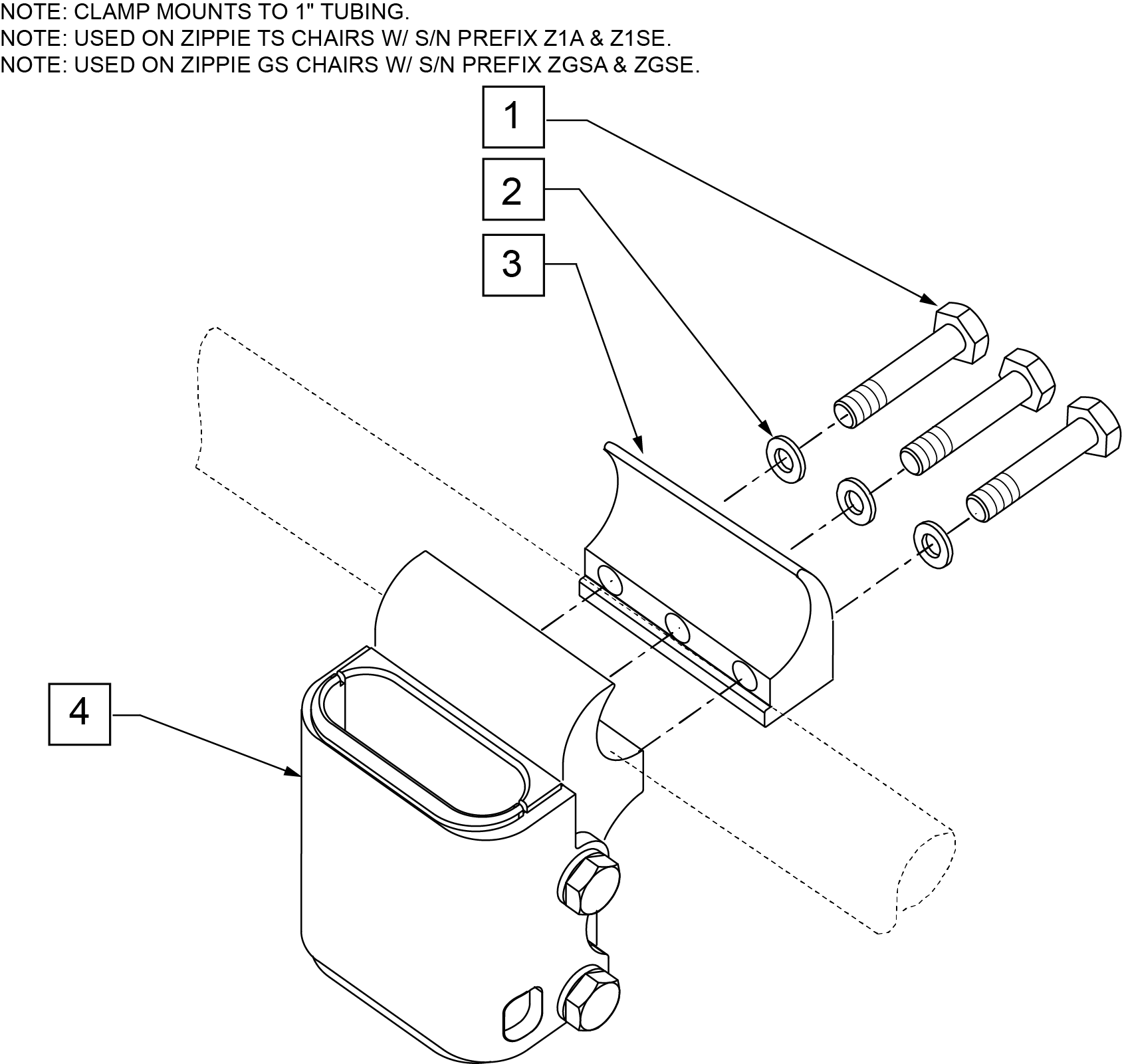 NOTE: CLAMP MOUNTS TO 1" TUBING.
NOTE: USED ON ZIPPIE TS CHAIRS W/ S/N PREFIX Z1A & Z1SE.
NOTE: USED ON ZIPPIE GS CHAIRS W/ S/N PREFIX ZGSA & ZGSE.

1

2

3

4