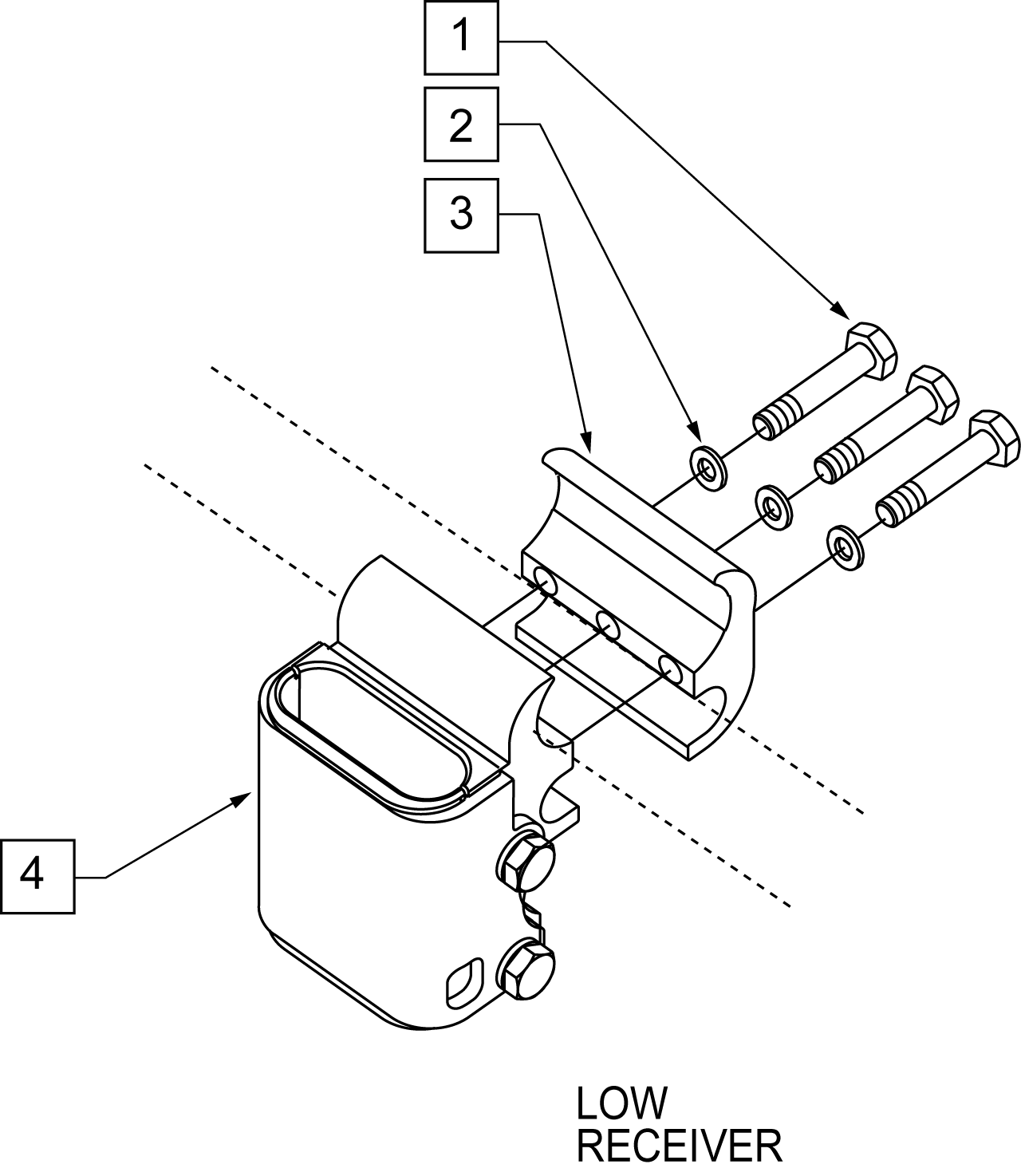 1

2

3

4

LOW
RECEIVER