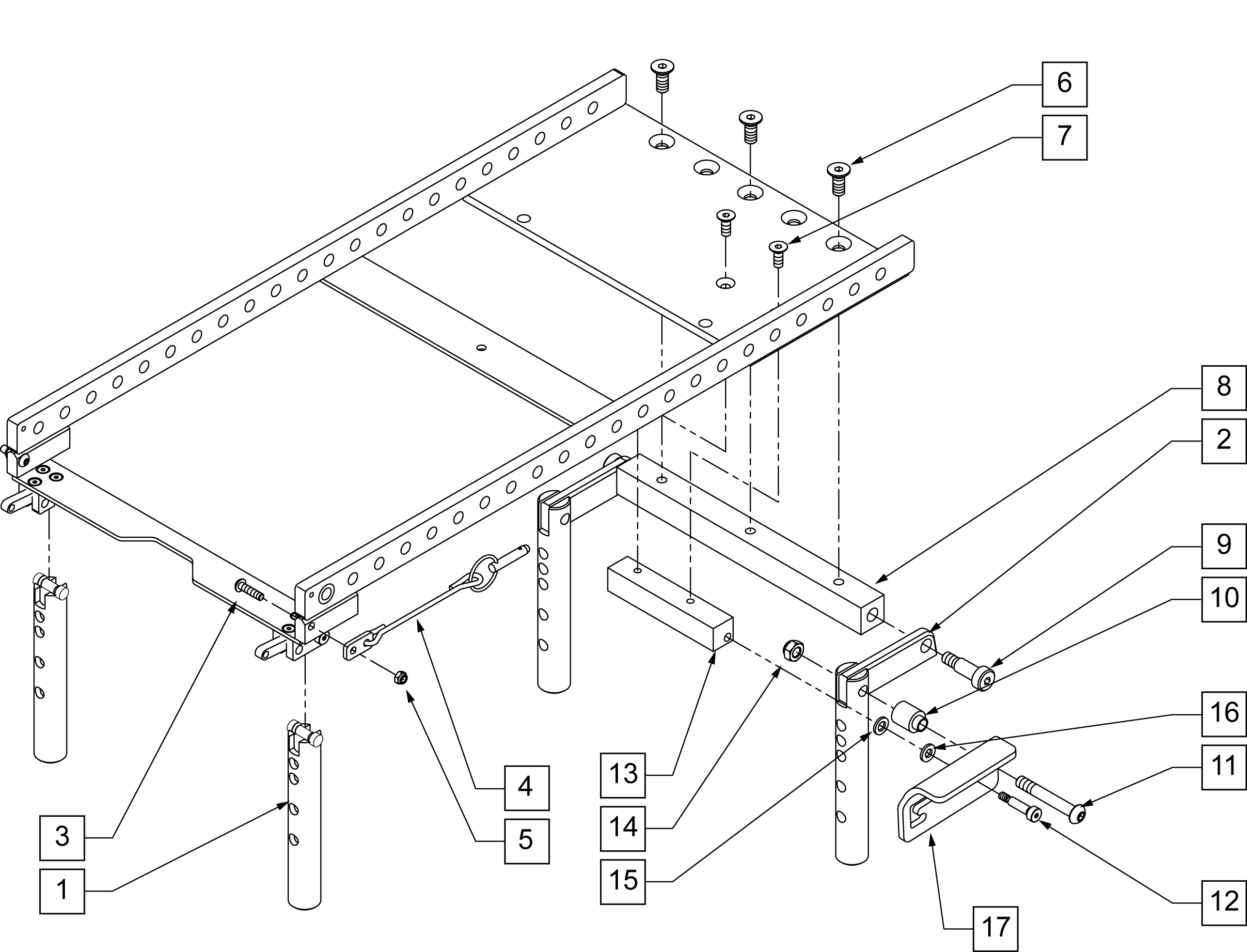 6
7
8
2
9
10
16
11
12
17
13
14
15
4
5
3
1