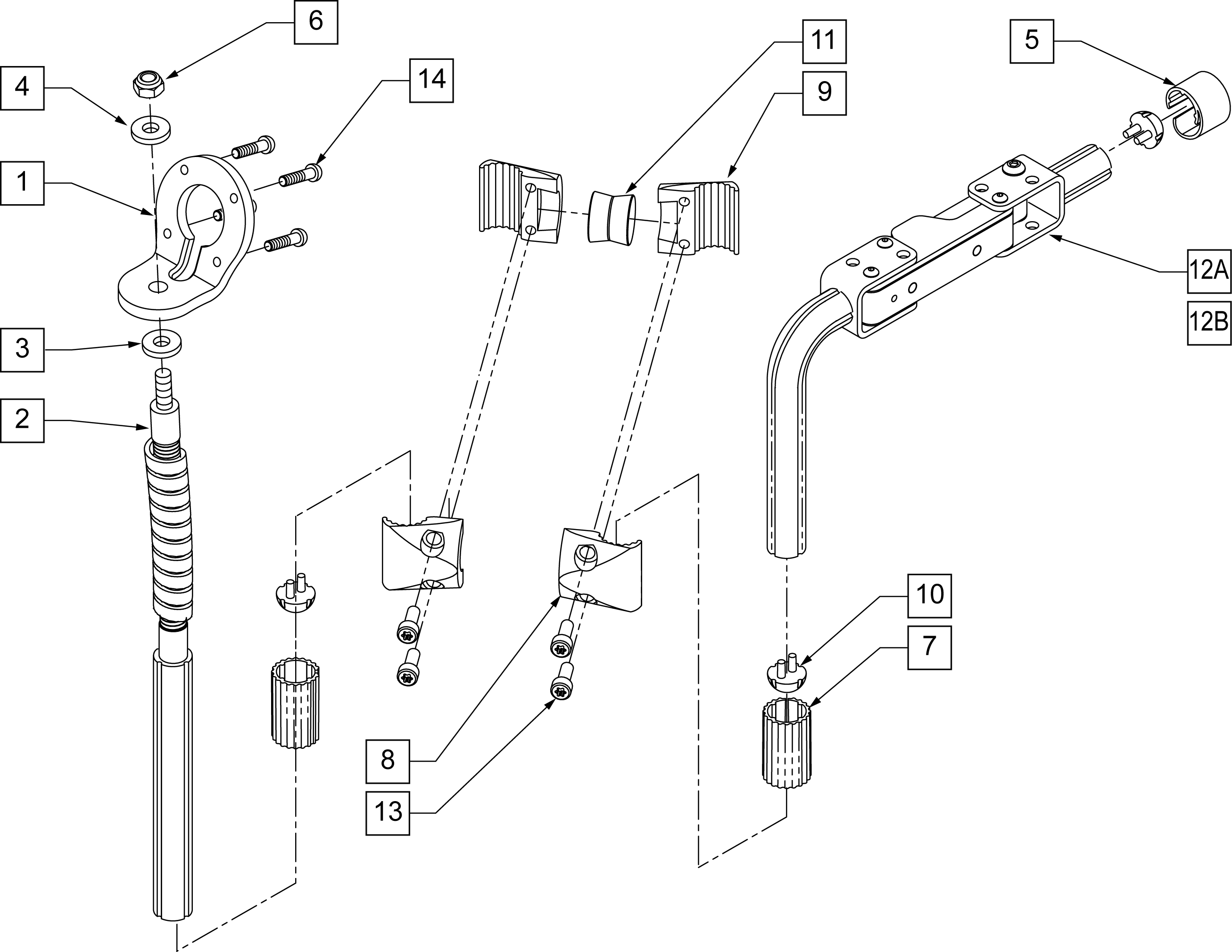 6
4
14
1
3
2
11
9
5
12A
12B
10
7
8
13