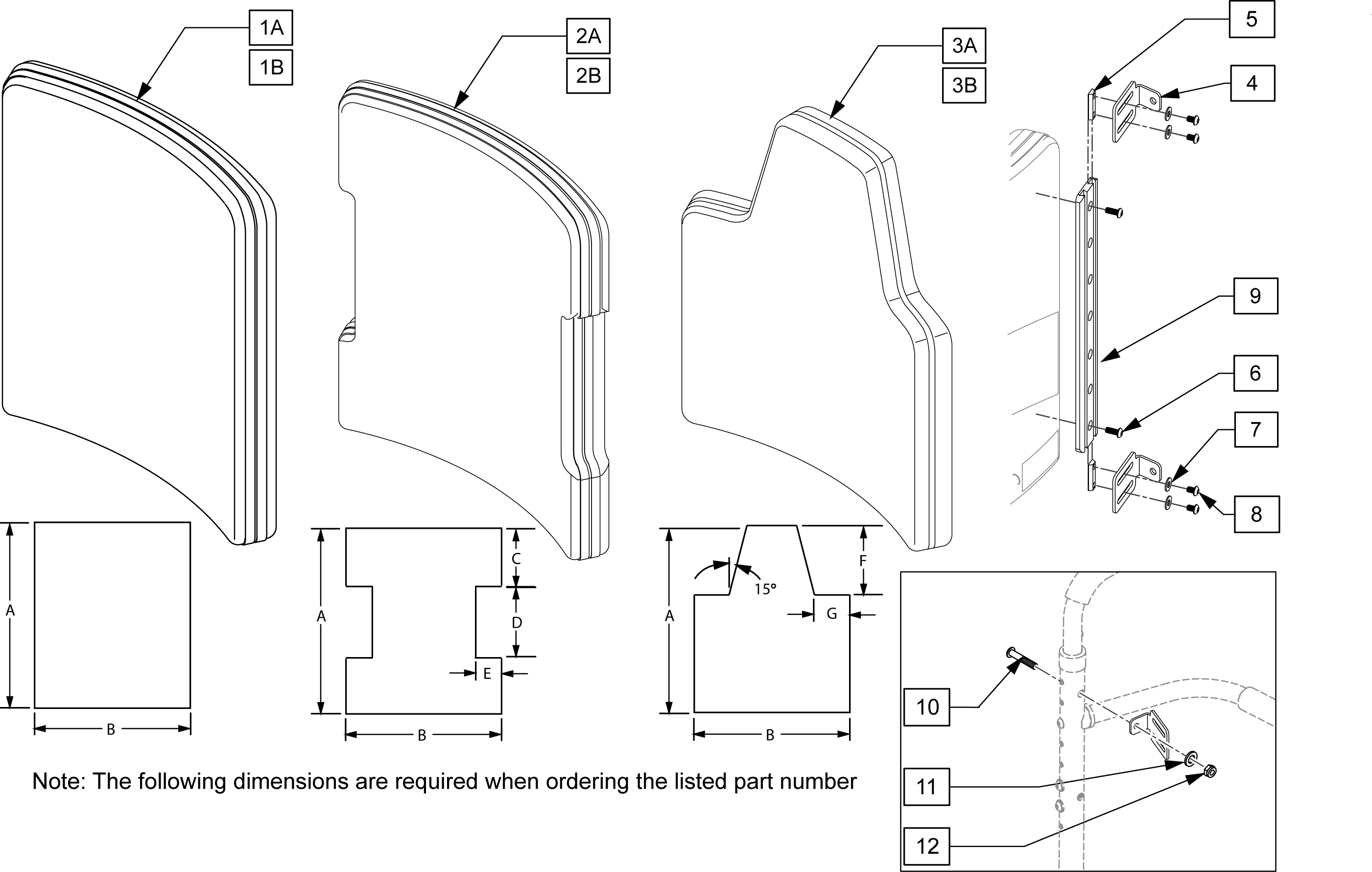 1A
1B
2A
2B
3A
3B
5
4
9
6
7
8
A
B
A
C
D
E
B
A
15°
F
G
B
10
11
12
Note: The following dimensions are required when ordering the listed part number