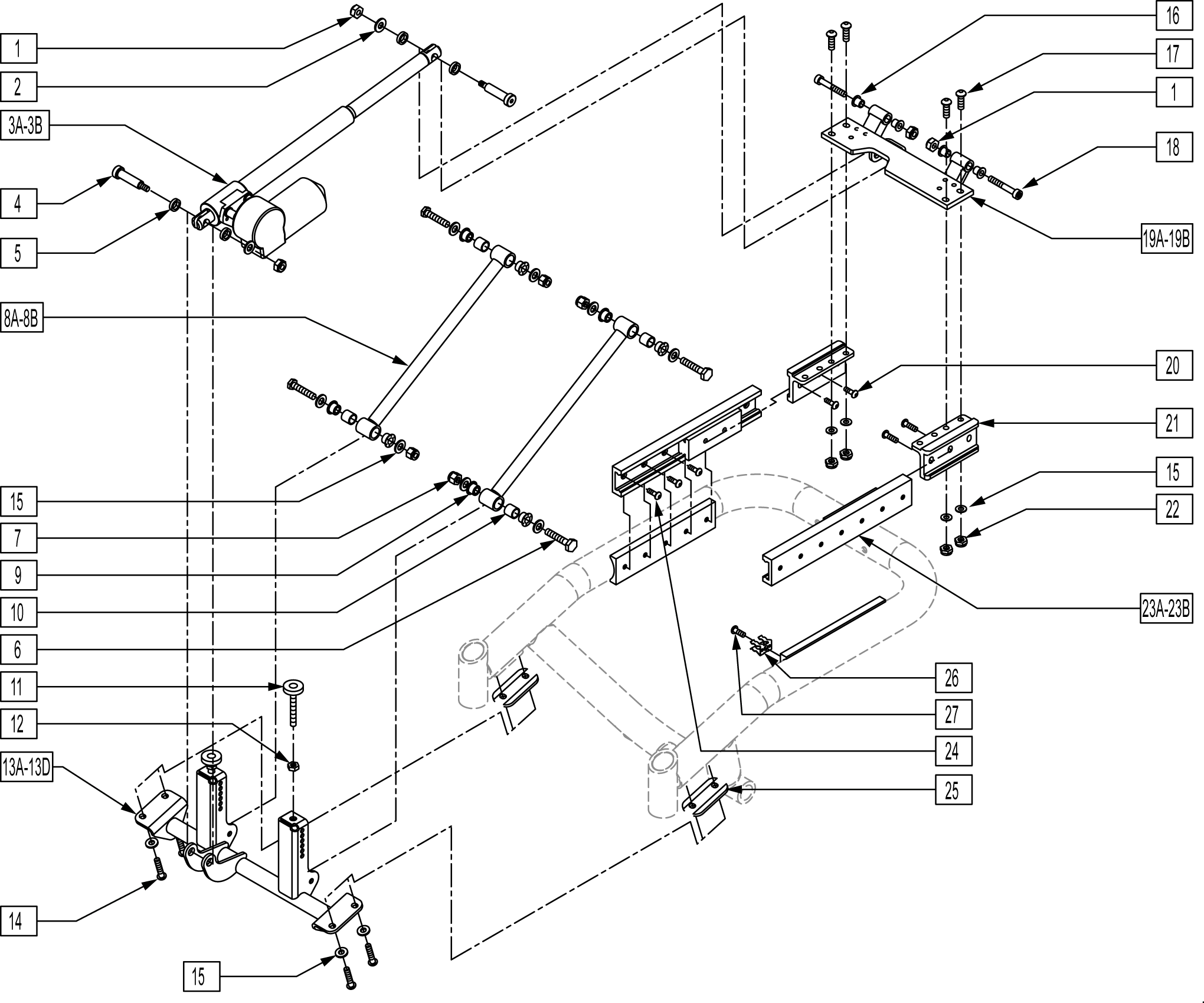 1
2
3A-3B
4
5
8A-8B
15
7
9
10
6
11
12
13A-13D
14
15
16
17
1
18
19A-19B
20
21
15
22
23A-23B
26
27
24
25