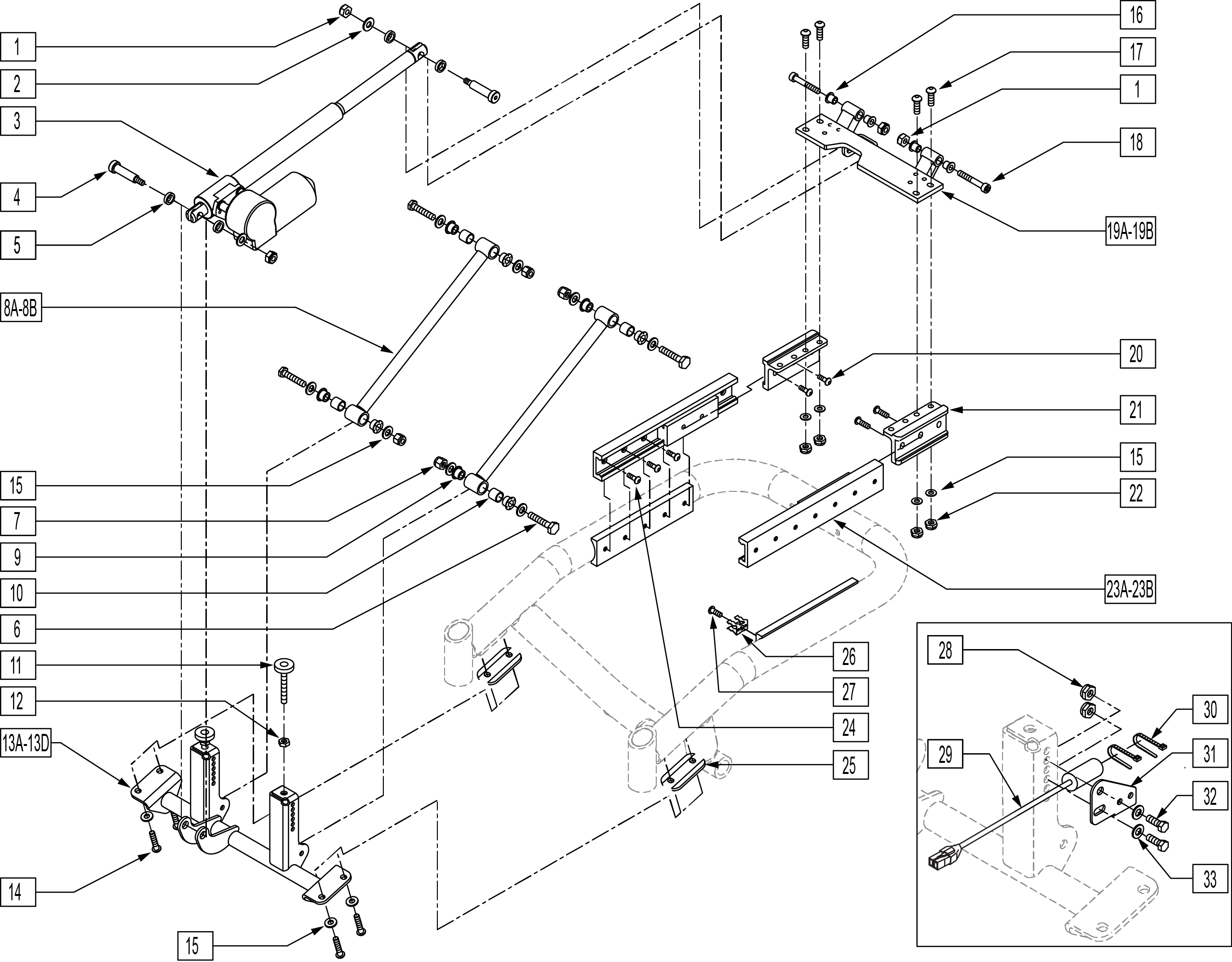 1
2
3
4
5
8A-8B
15
7
9
10
6
11
12
13A-13D
14
15
16
17
1
18
19A-19B
20
21
15
22
23A-23B
26
27
24
25
28
29
30
31
32
33