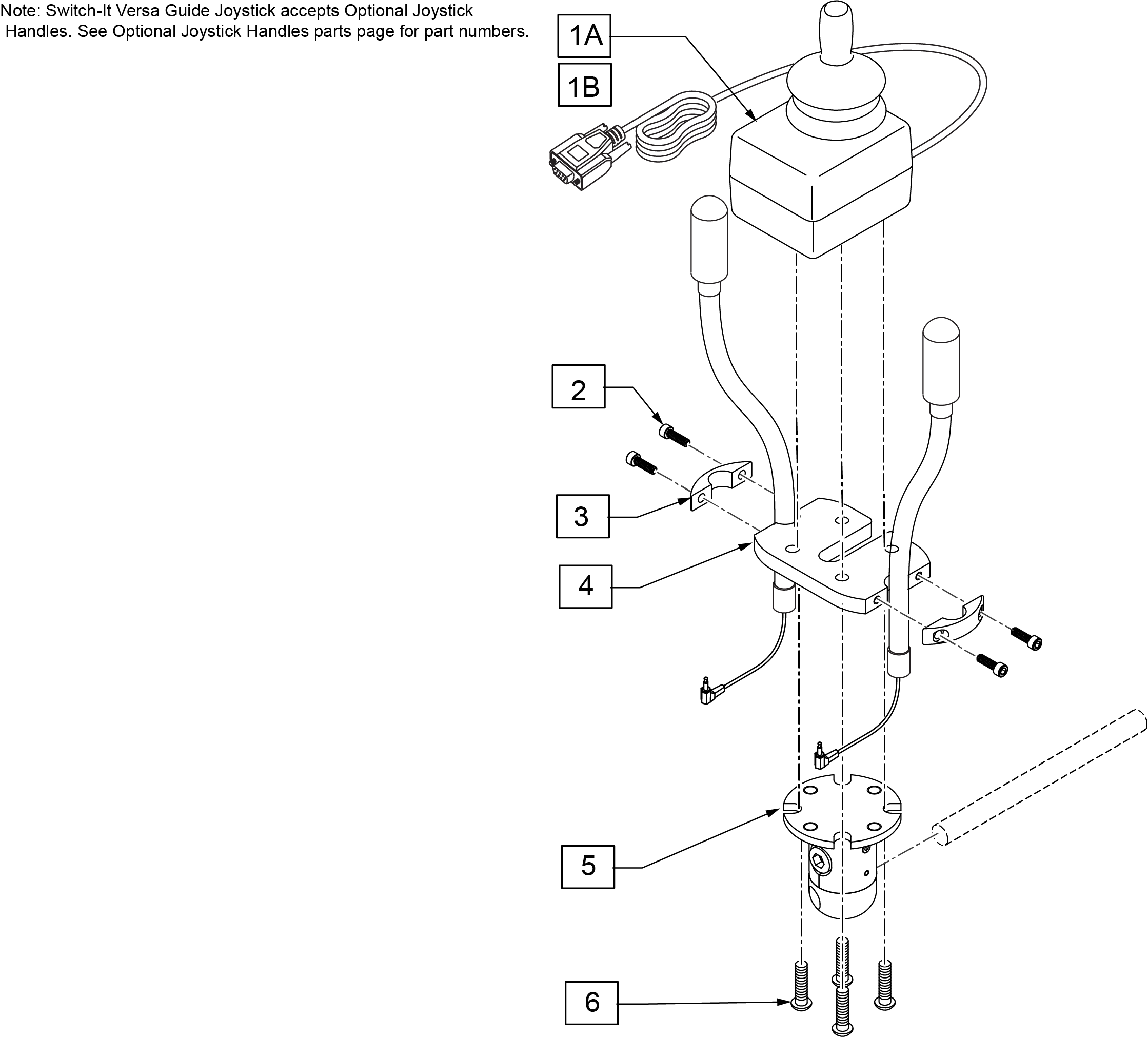 Note: Switch-It Versa Guide Joystick accepts Optional Joystick Handles. See Optional Joystick Handles parts page for part numbers.

1A

1B

2

3

4

5

6