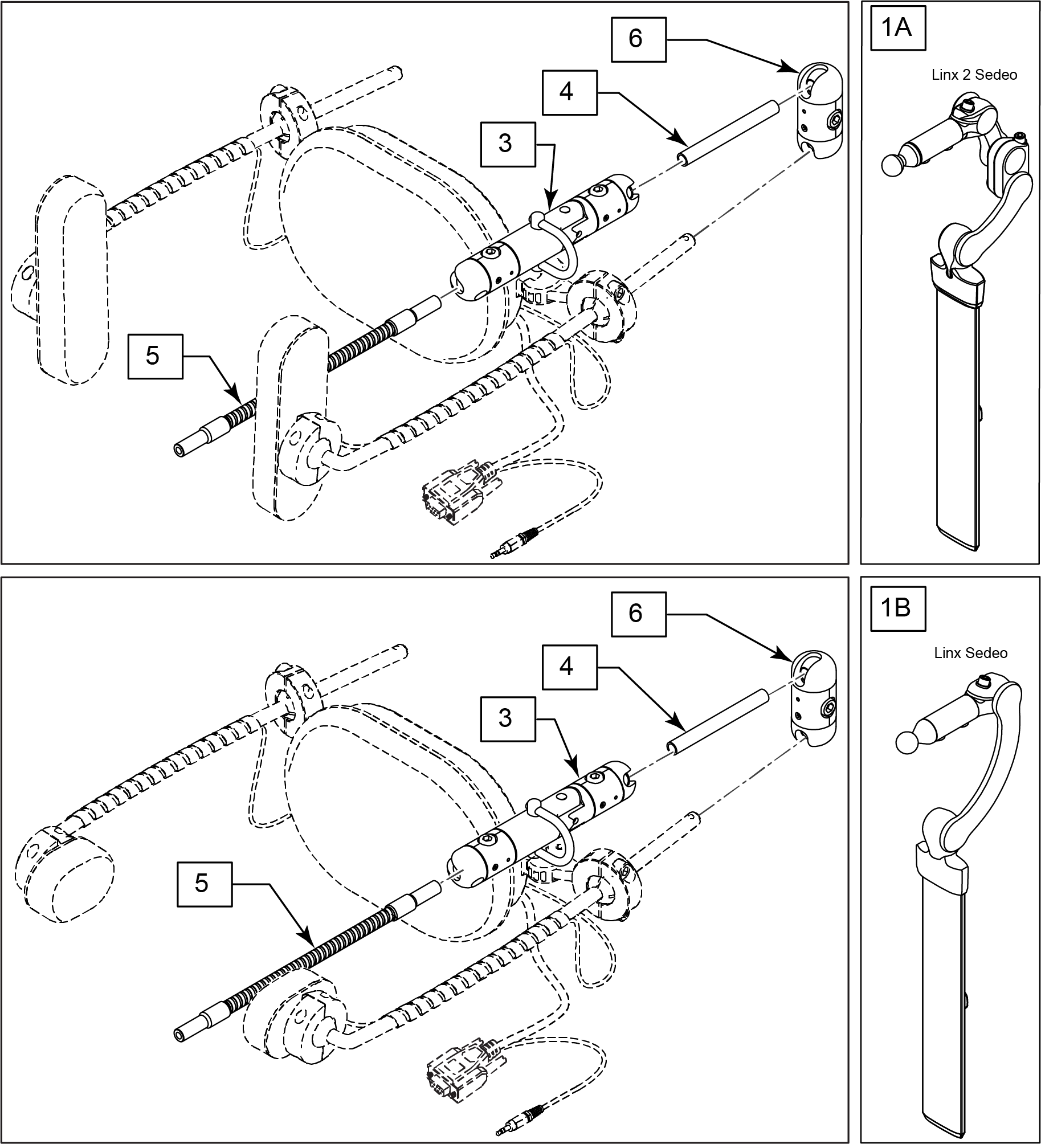 6

4

3

5

1A

Linx 2 Sedeo

6

4

3

5

1B

Linx Sedeo