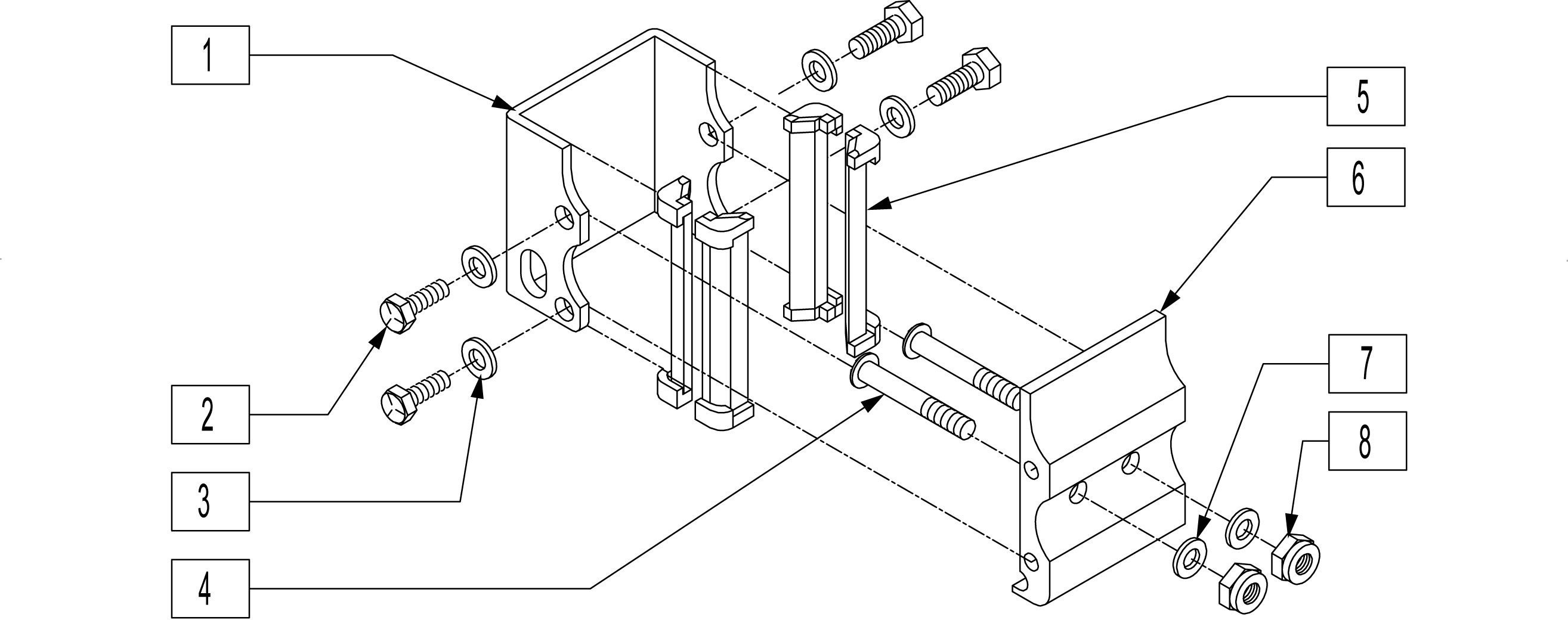 1
5
6
2
7
8
3
4