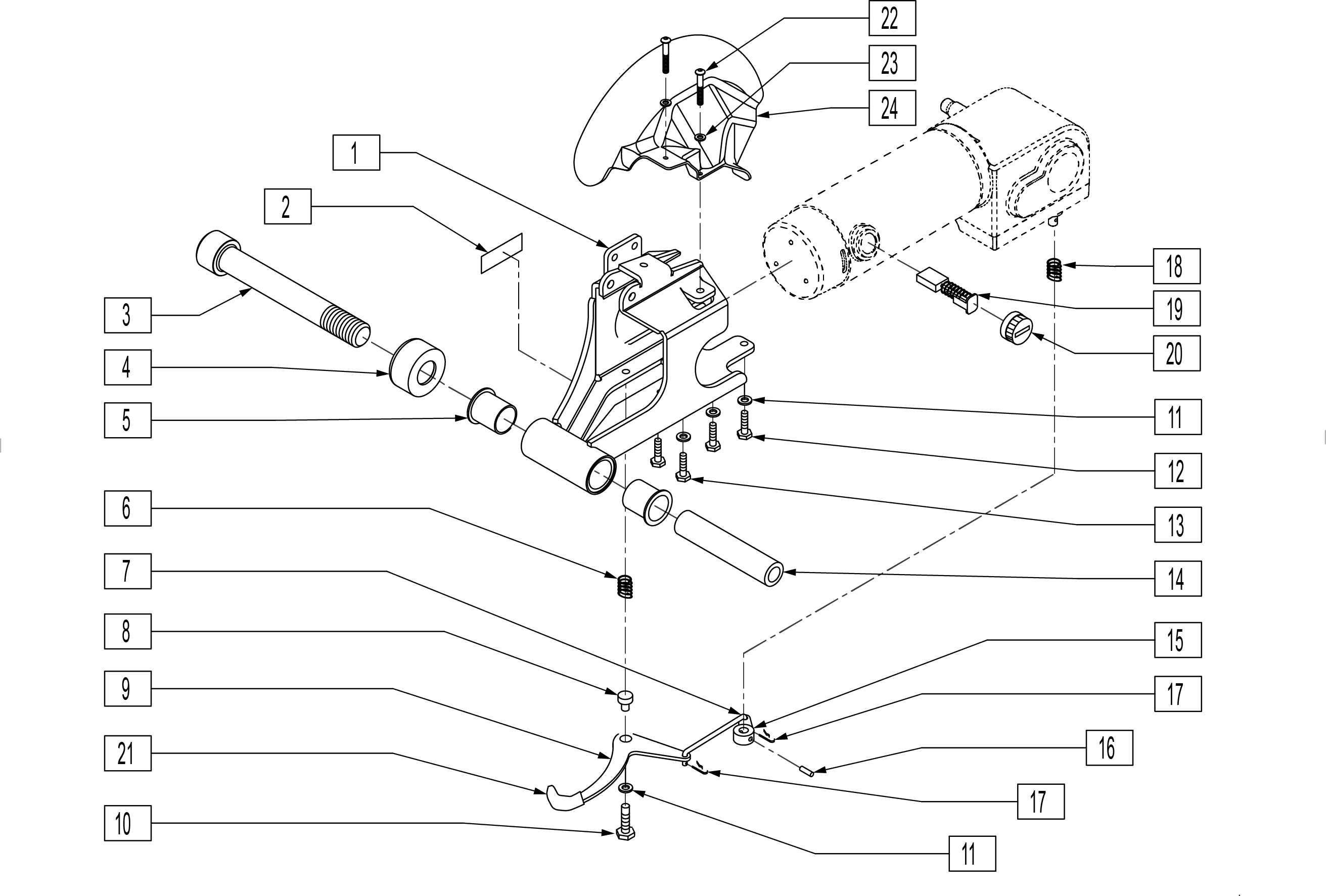 22
23
24
1
2
3
4
5
6
7
8
9
21
10
18
19
20
11
12
13
14
15
17
16
17
11