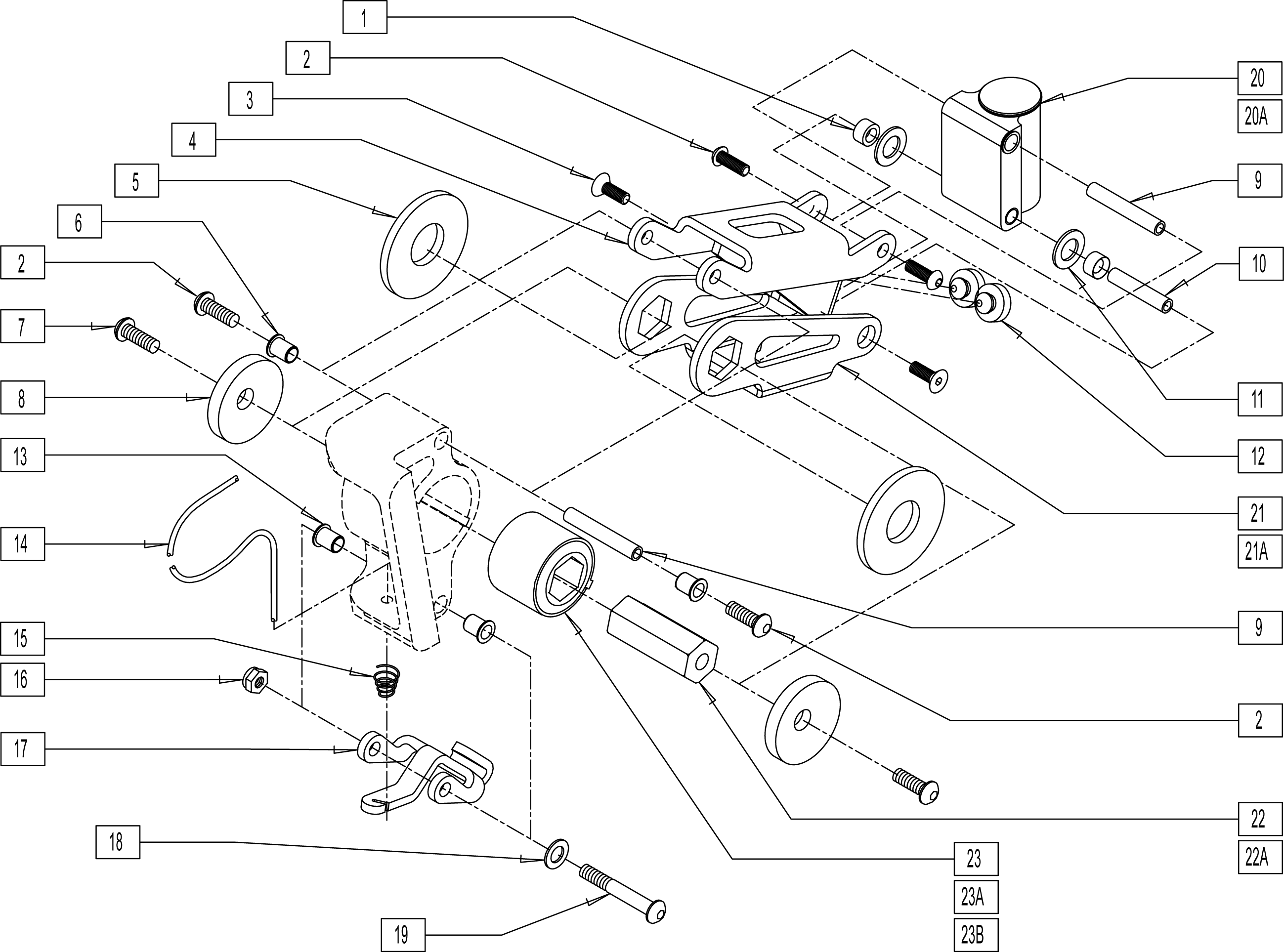 1
2
3
4
5
6
2
7
8
13
14
15
16
17
18
19
20
20A
9
10
11
12
21
21A
9
2
22
22A
23
23A
23B