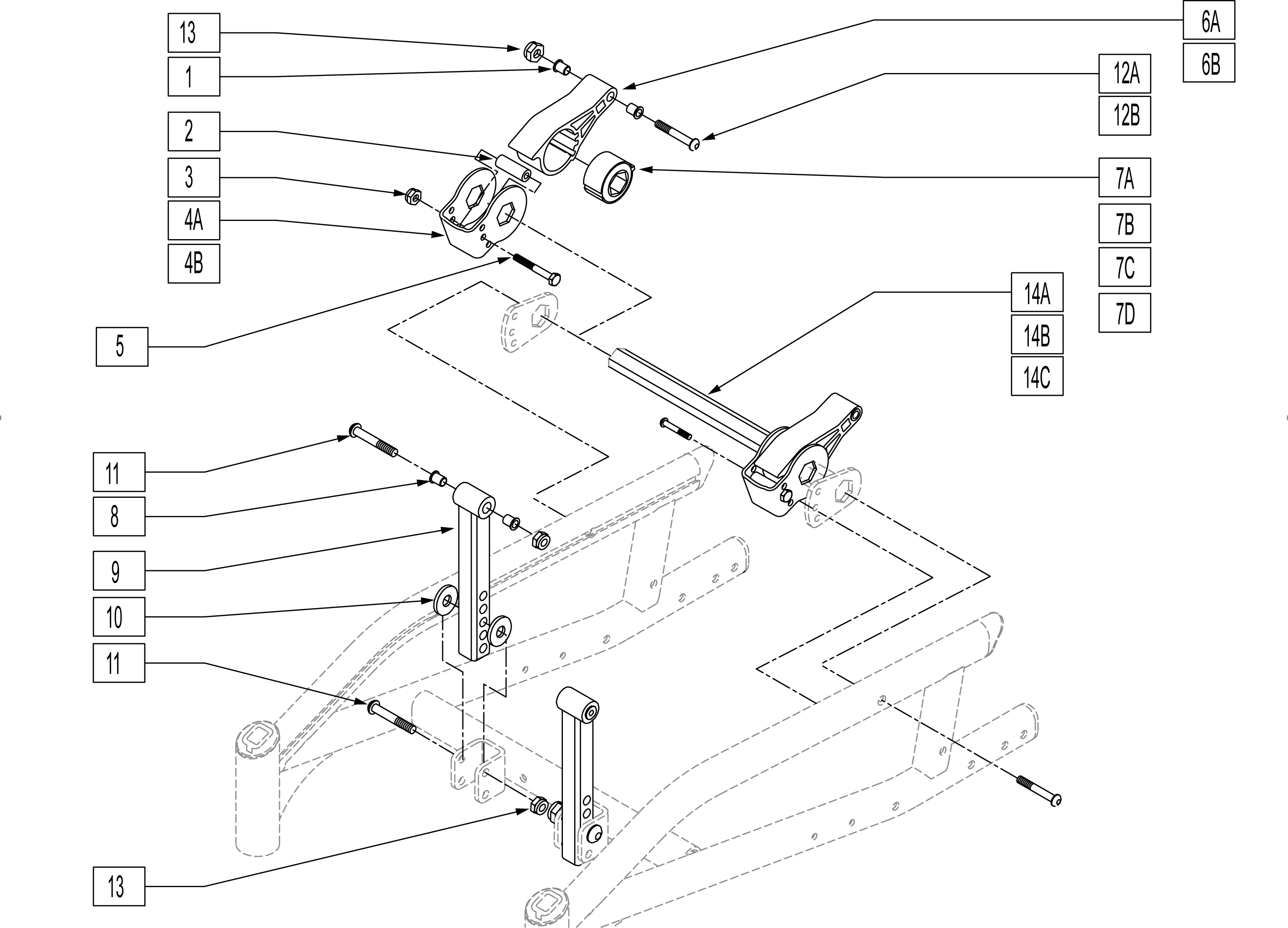 13
1
2
3
4A
4B
5
6A
6B
12A
12B
7A
7B
7C
7D
14A
14B
14C
11
8
9
10
11
13