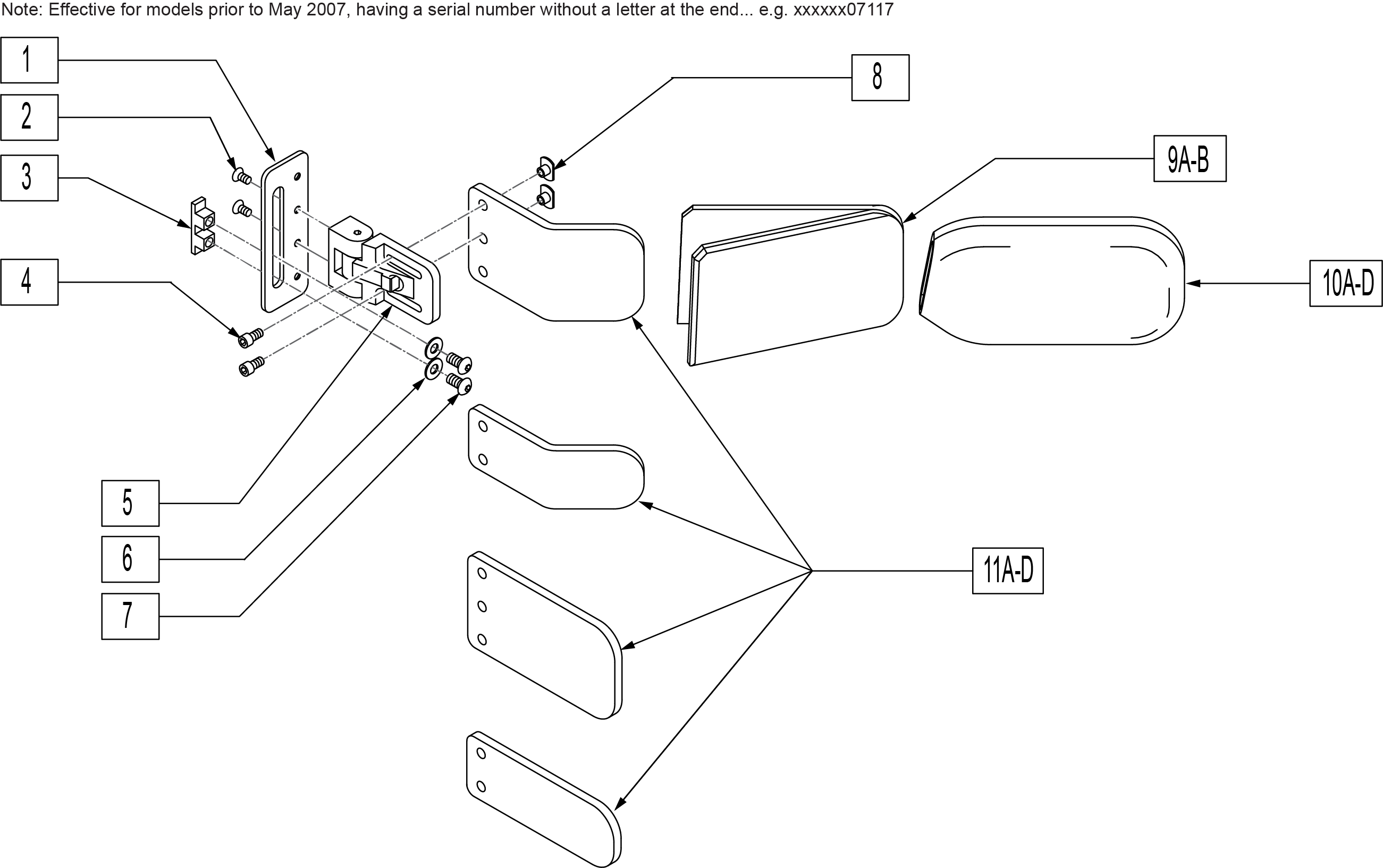 Note: Effective for models prior to May 2007, having a serial number without a letter at the end... e.g. xxxxxx07117

1
2
3
4
8
9A-B
10A-D
5
6
7
11A-D