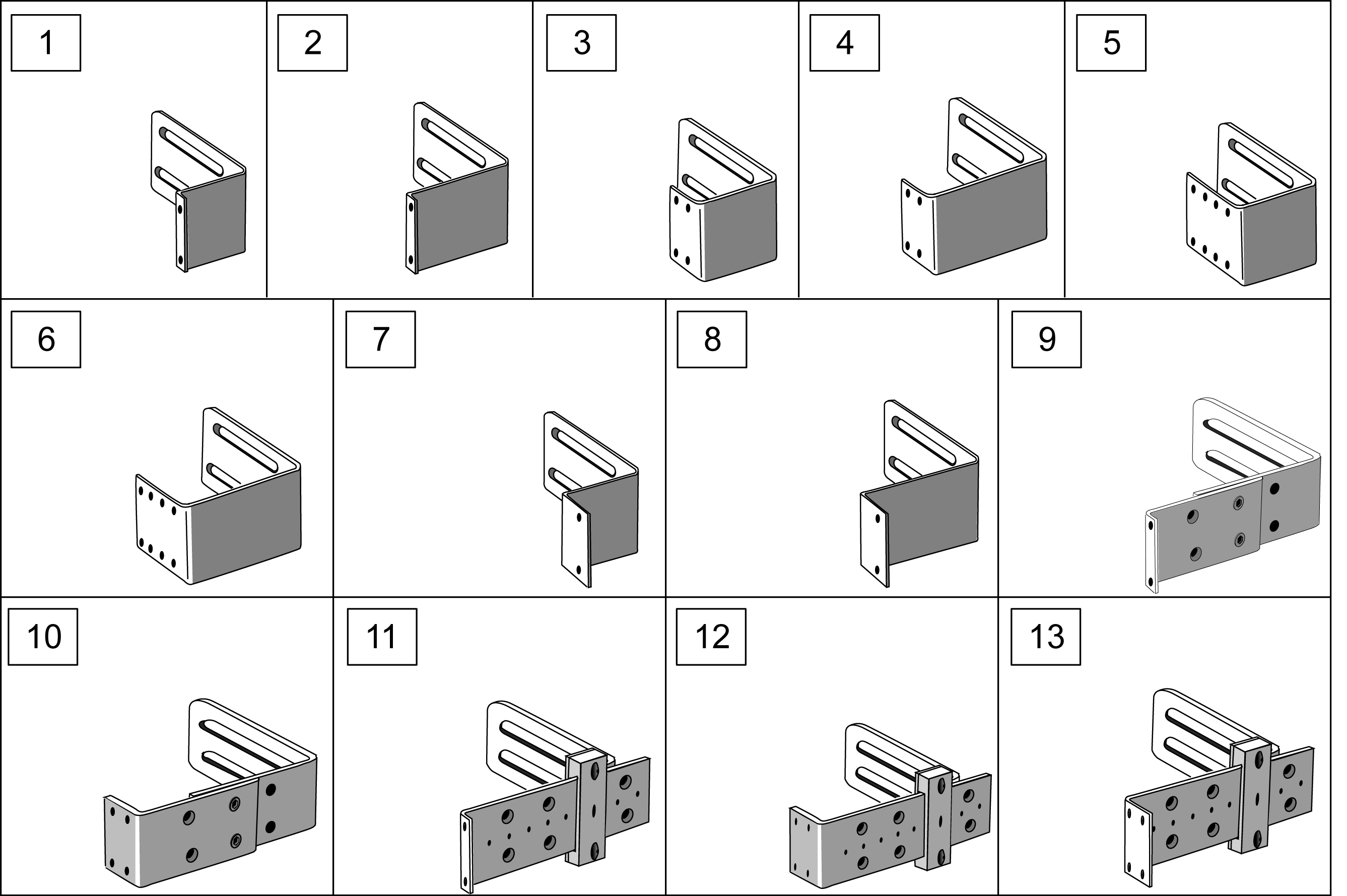 1

2

3

4

5

6

7

8

9

10

11

12

13