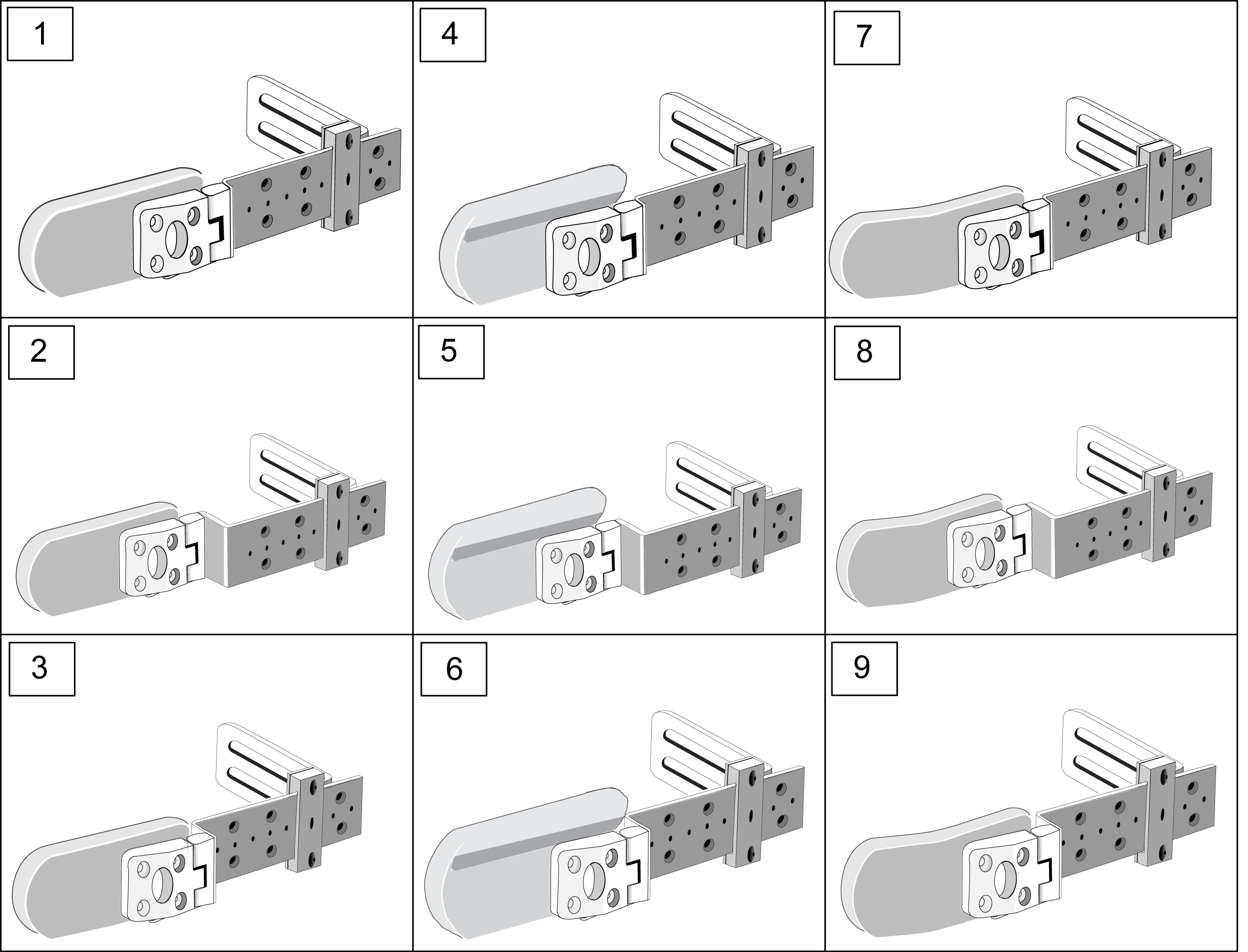 1

4

7

2

5

8

3

6

9