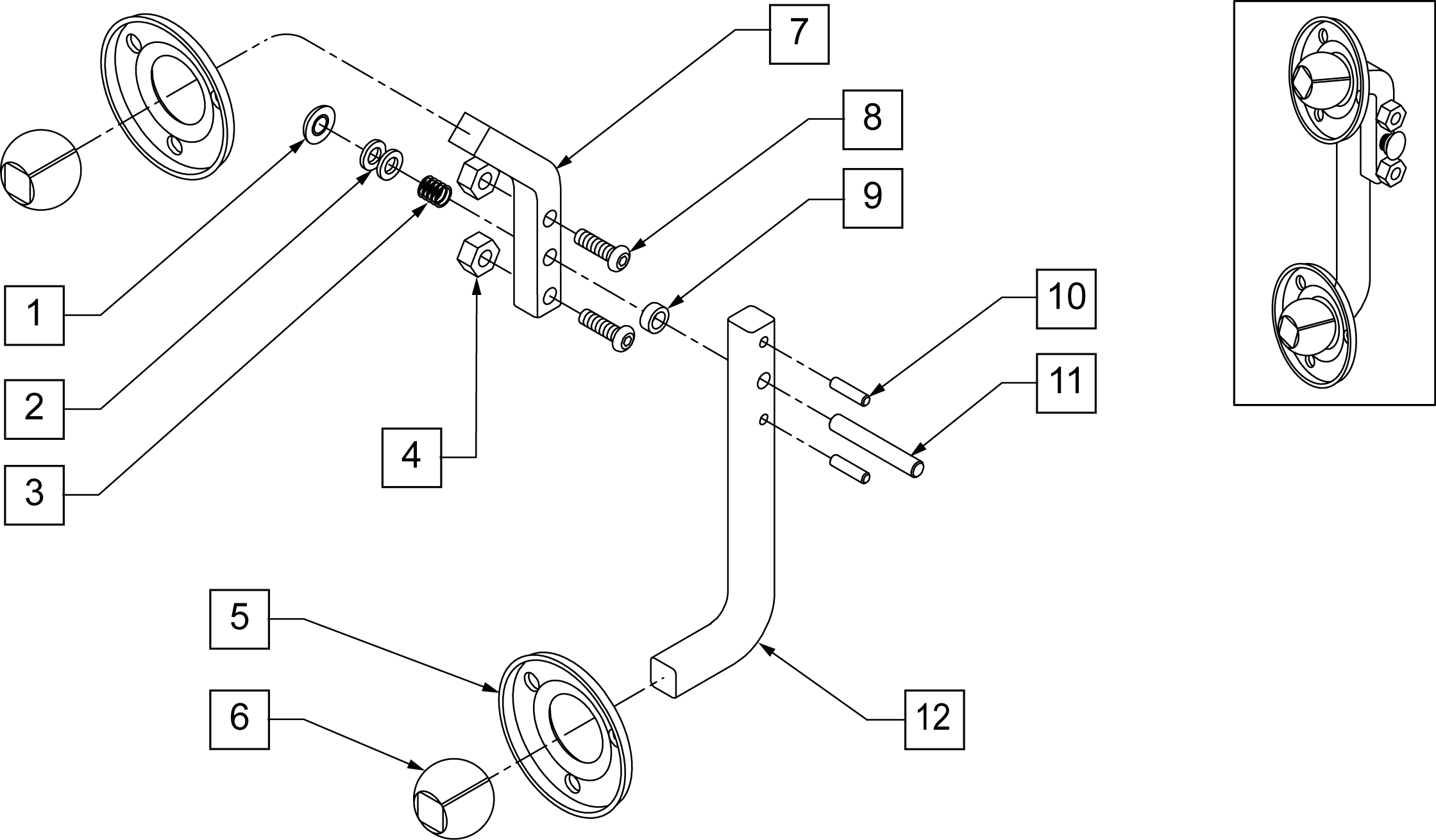 7
8
9
1
2
3
4
10
11
5
6
12