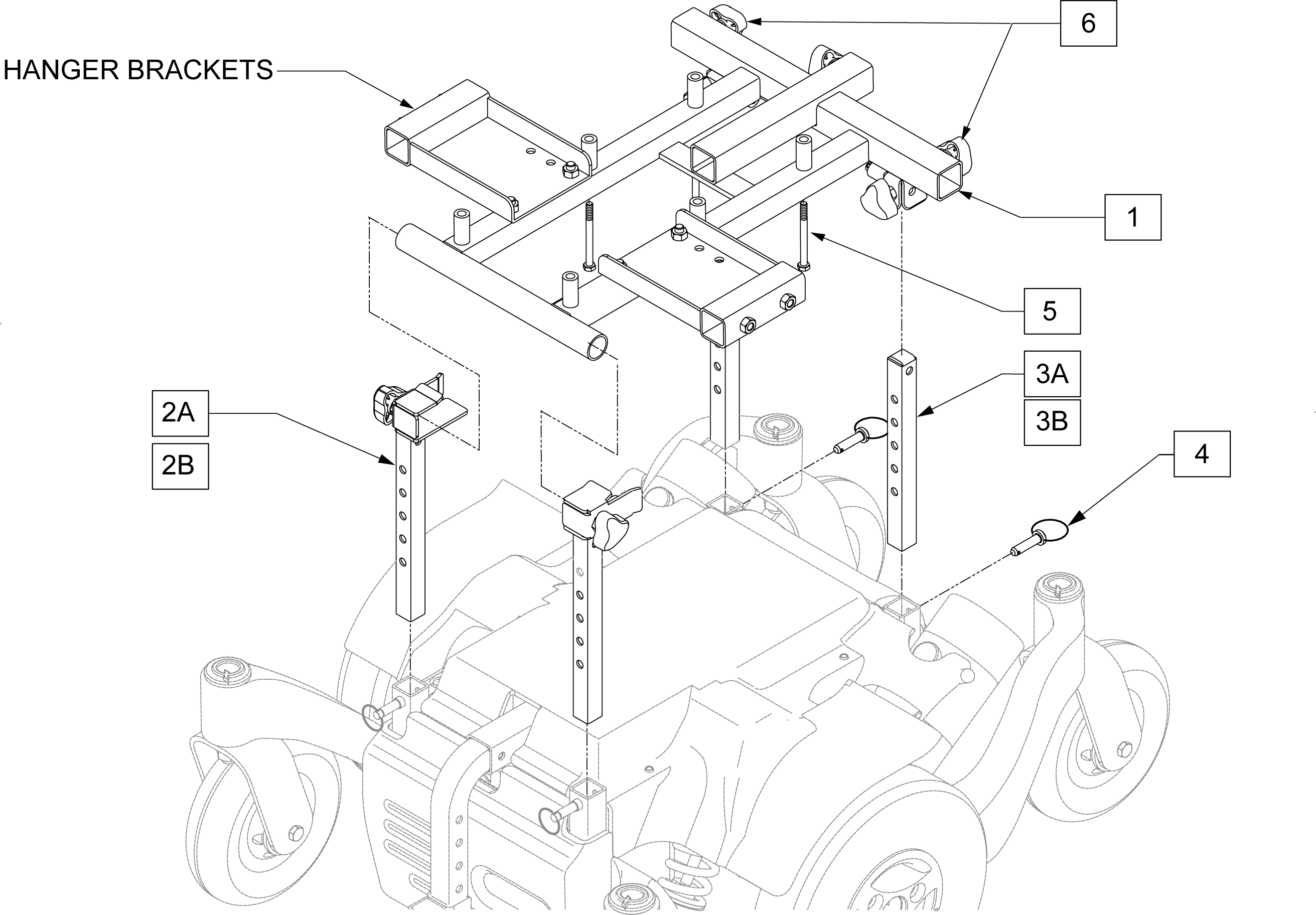 HANGER BRACKETS

6

1

5

3A

3B

2A

2B

4