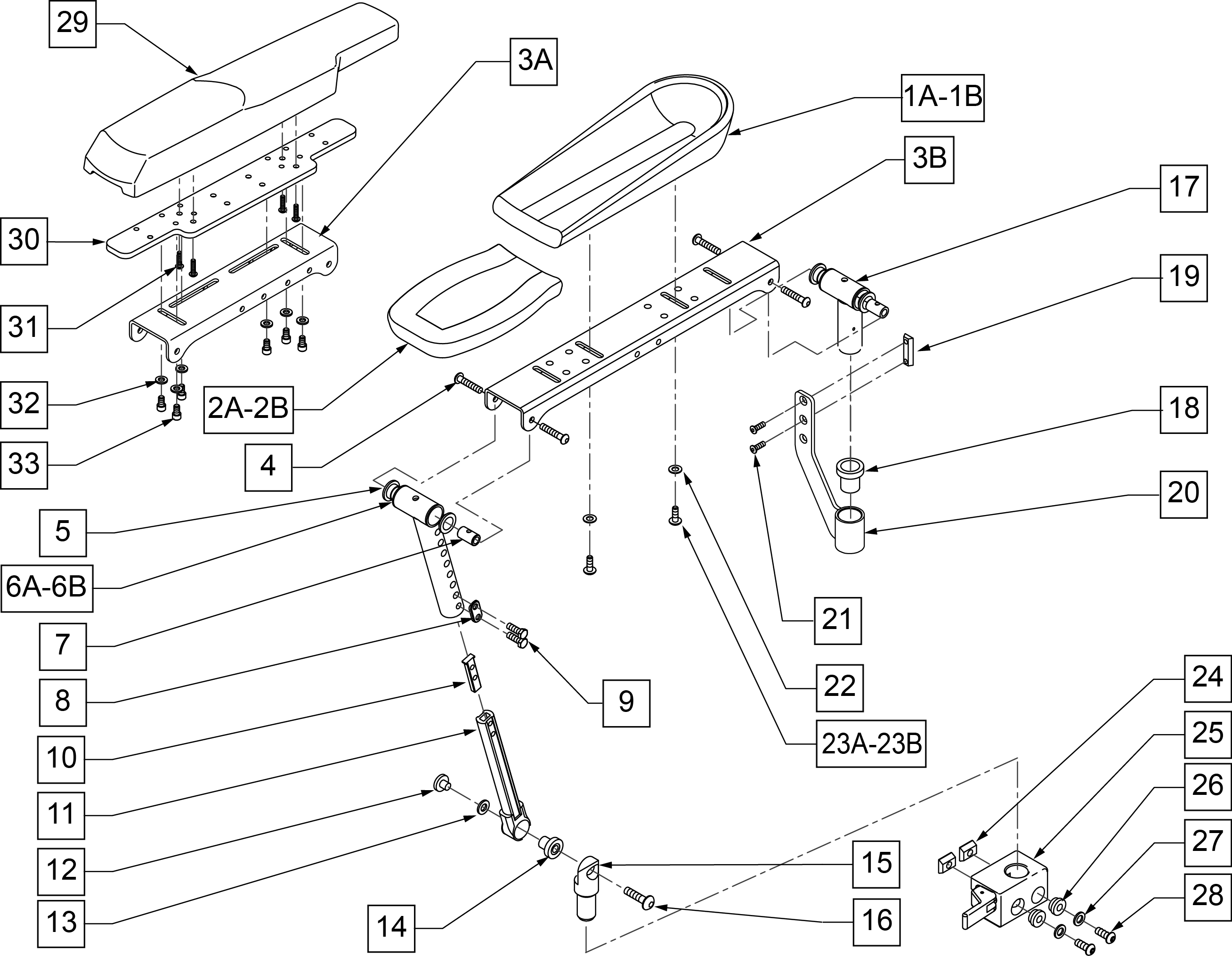 29
3A
1A-1B
3B
17
19
30
31
32
33
2A-2B
4
18
20
5
6A-6B
7
8
9
10
11
12
13
14
15
16
21
22
23A-23B
24
25
26
27
28