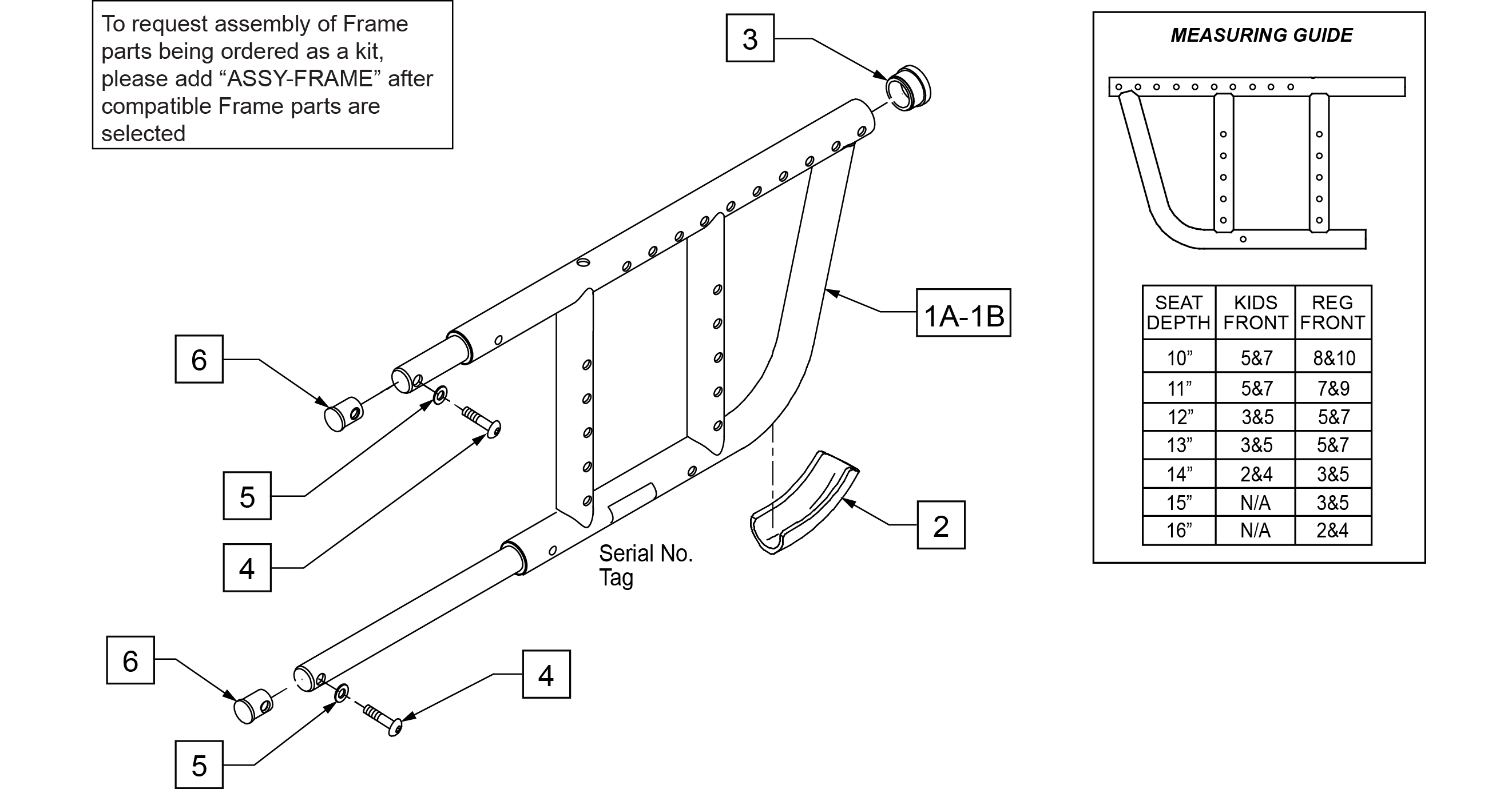 To request assembly of Frame parts being ordered as a kit, please add “ASSY-FRAME” after compatible Frame parts are selected

3

1A-1B

6

5

4

2

Serial No.
Tag

6

4

5

MEASURING GUIDE

| SEAT DEPTH | KIDS FRONT | REG FRONT |
|---|---|---|
| 10” | 5&7 | 8&10 |
| 11” | 5&7 | 7&9 |
| 12” | 3&5 | 5&7 |
| 13” | 3&5 | 5&7 |
| 14” | 2&4 | 3&5 |
| 15” | N/A | 3&5 |
| 16” | N/A | 2&4 |