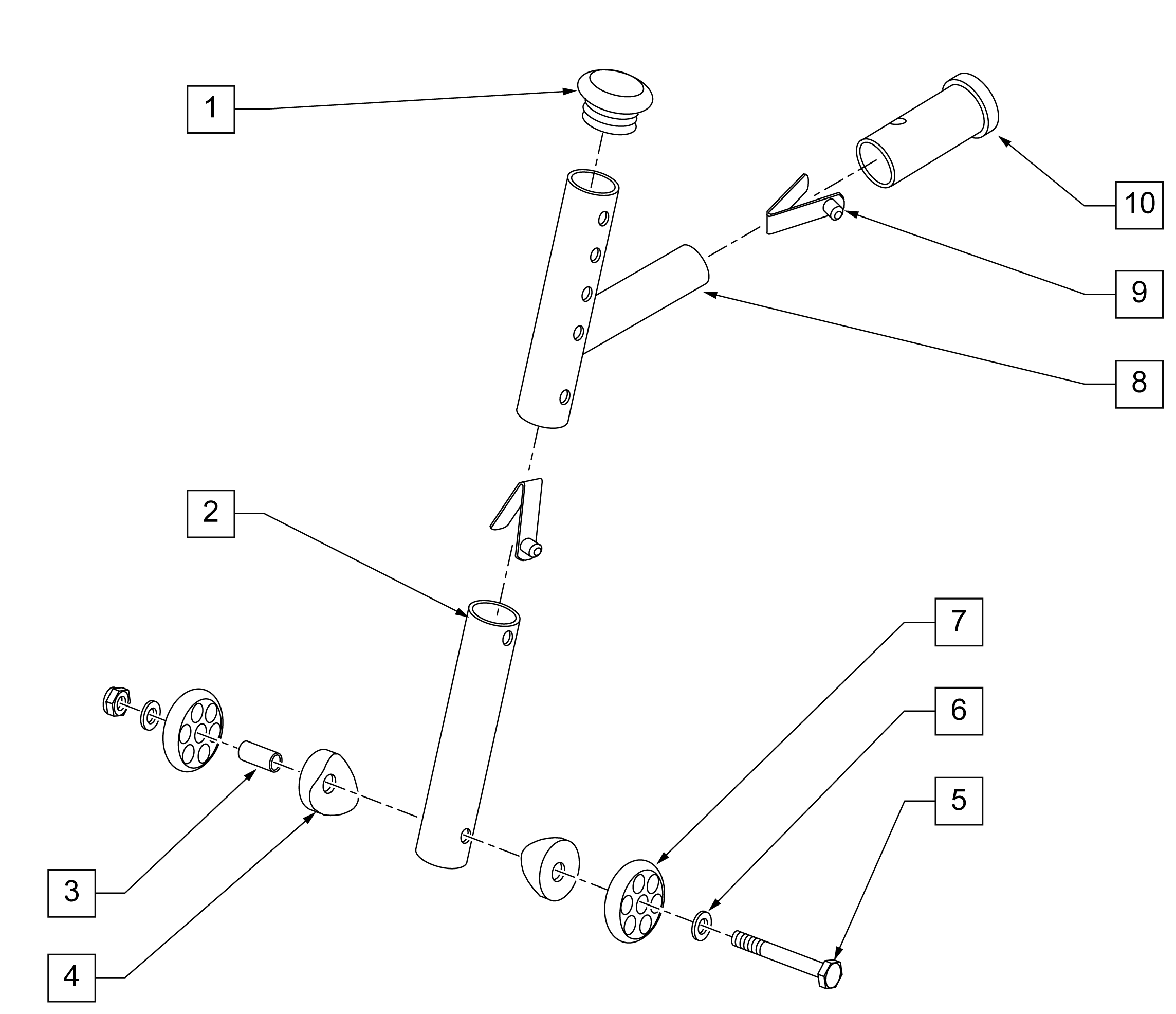 1

10

9

8

2

7

6

5

3

4