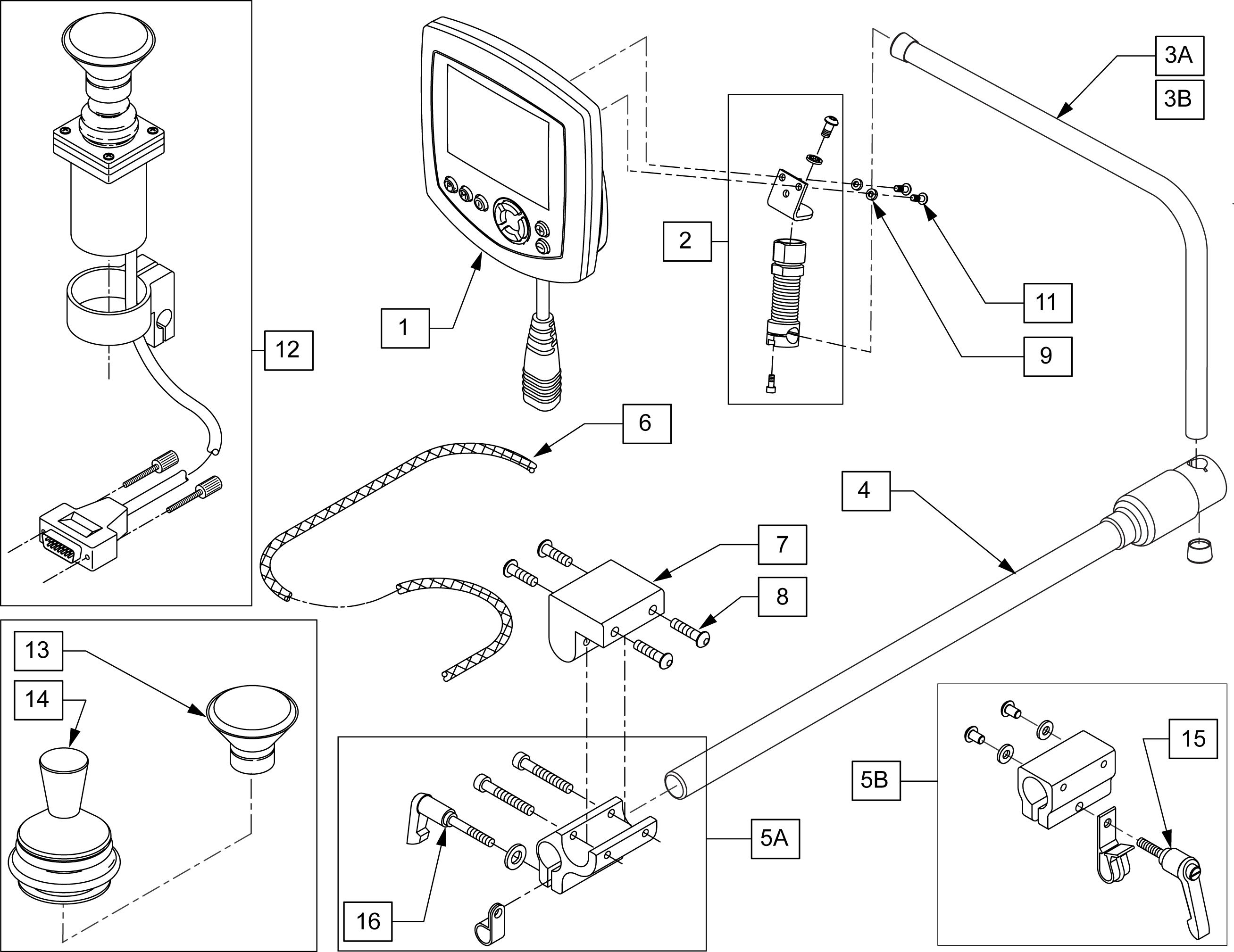 3A
3B
2
11
9
1
12
6
4
7
8
13
14
15
5B
5A
16