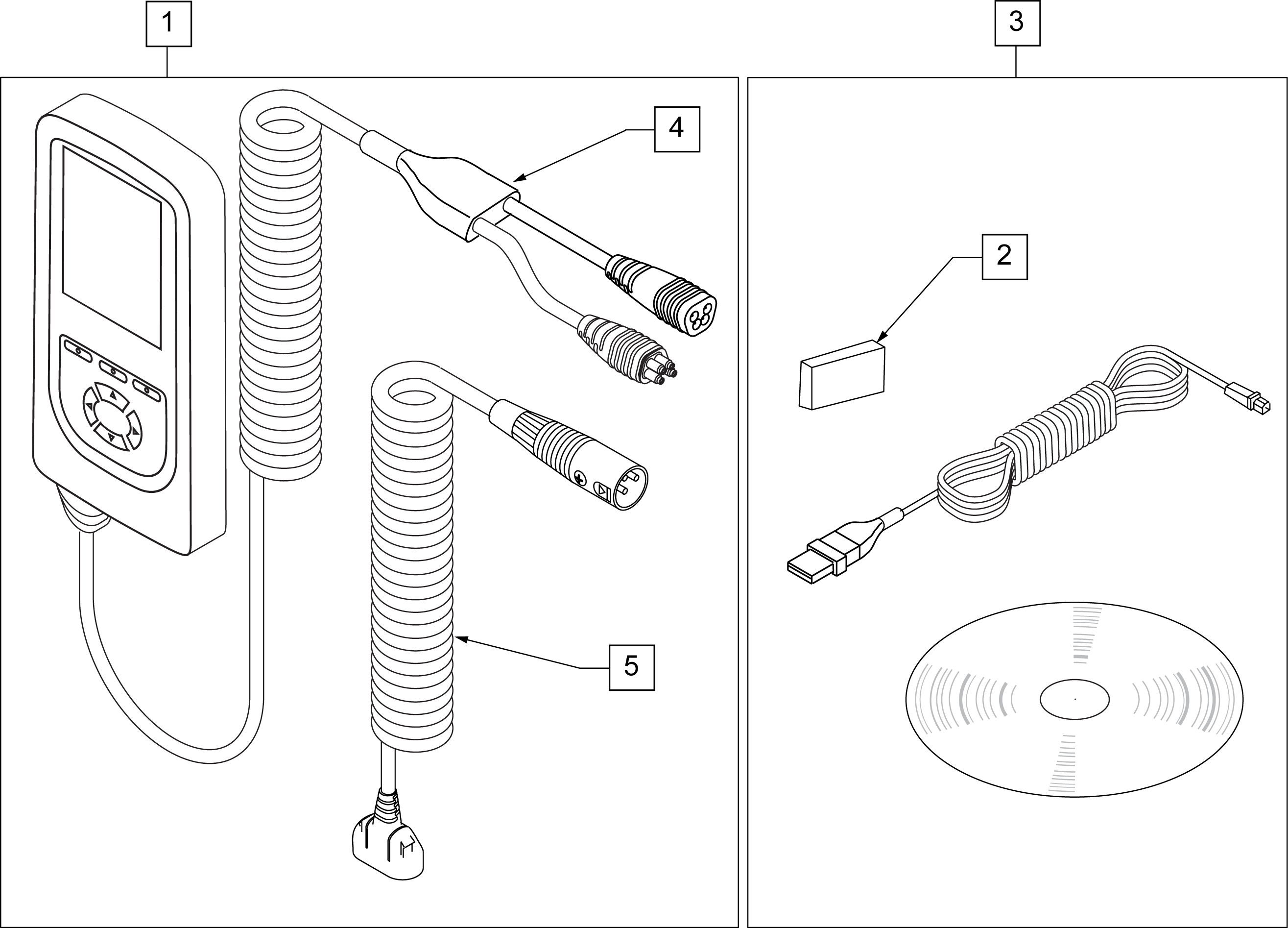 1
3
4
2
5