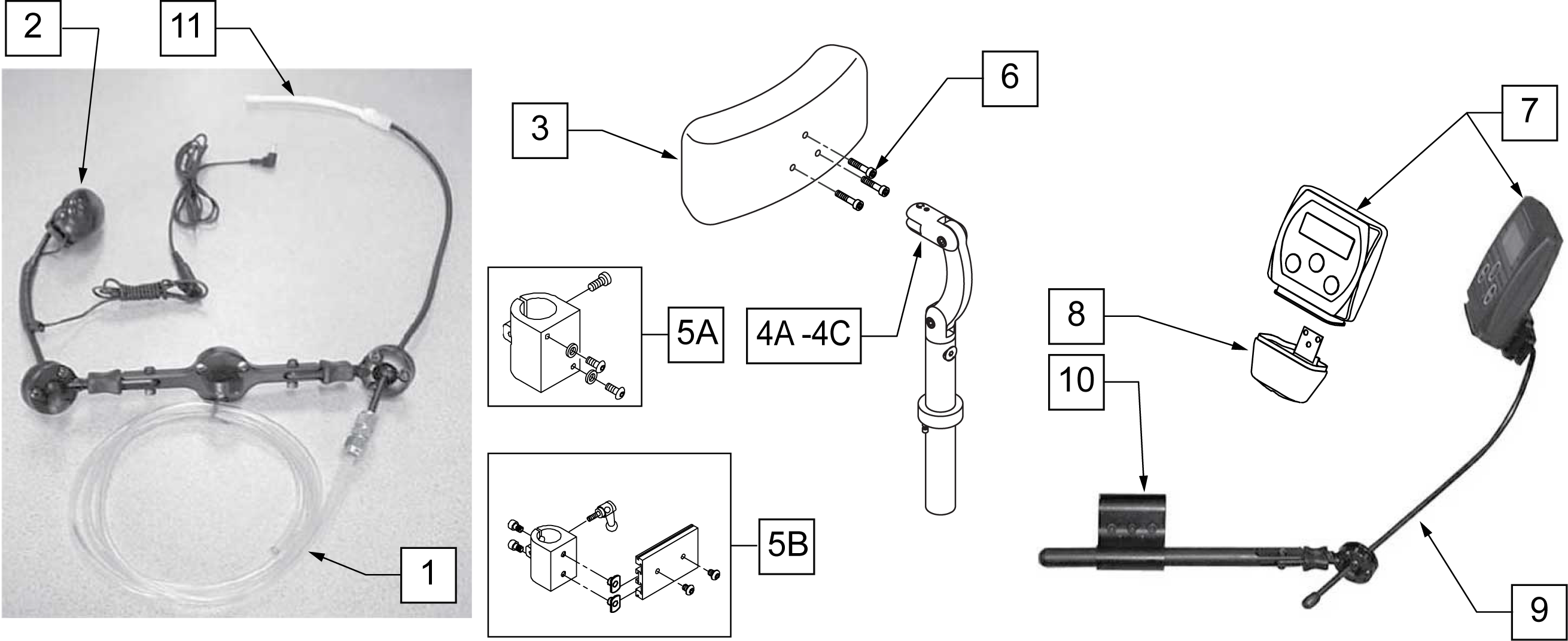 2
11
3
6
7
5A
4A -4C
8
10
5B
1
9