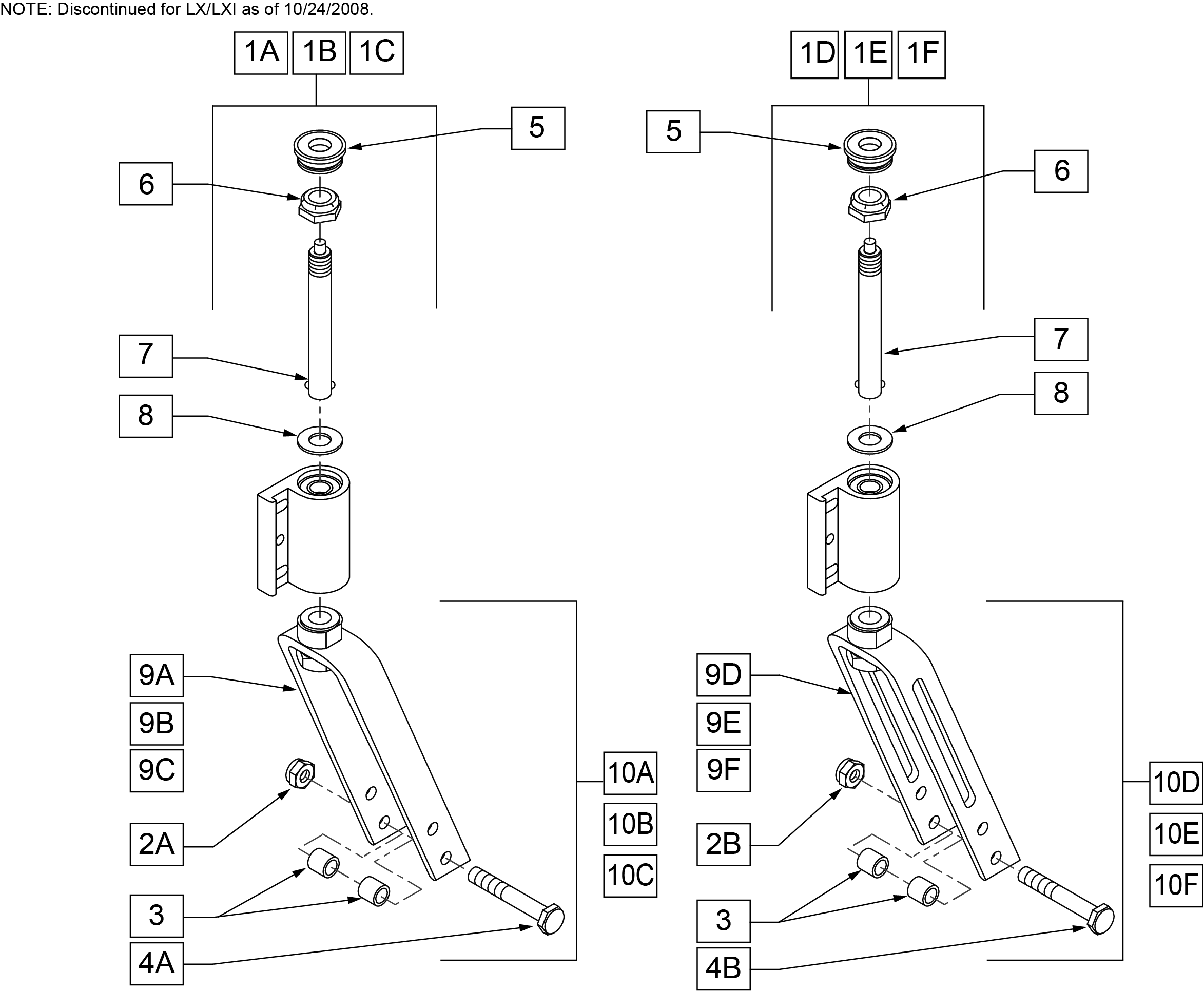 NOTE: Discontinued for LX/LXI as of 10/24/2008.

1A 1B 1C

5

6

7

8

9A
9B
9C

2A

3

4A

10A
10B
10C

1D 1E 1F

5

6

7

8

9D
9E
9F

2B

3

4B

10D
10E
10F