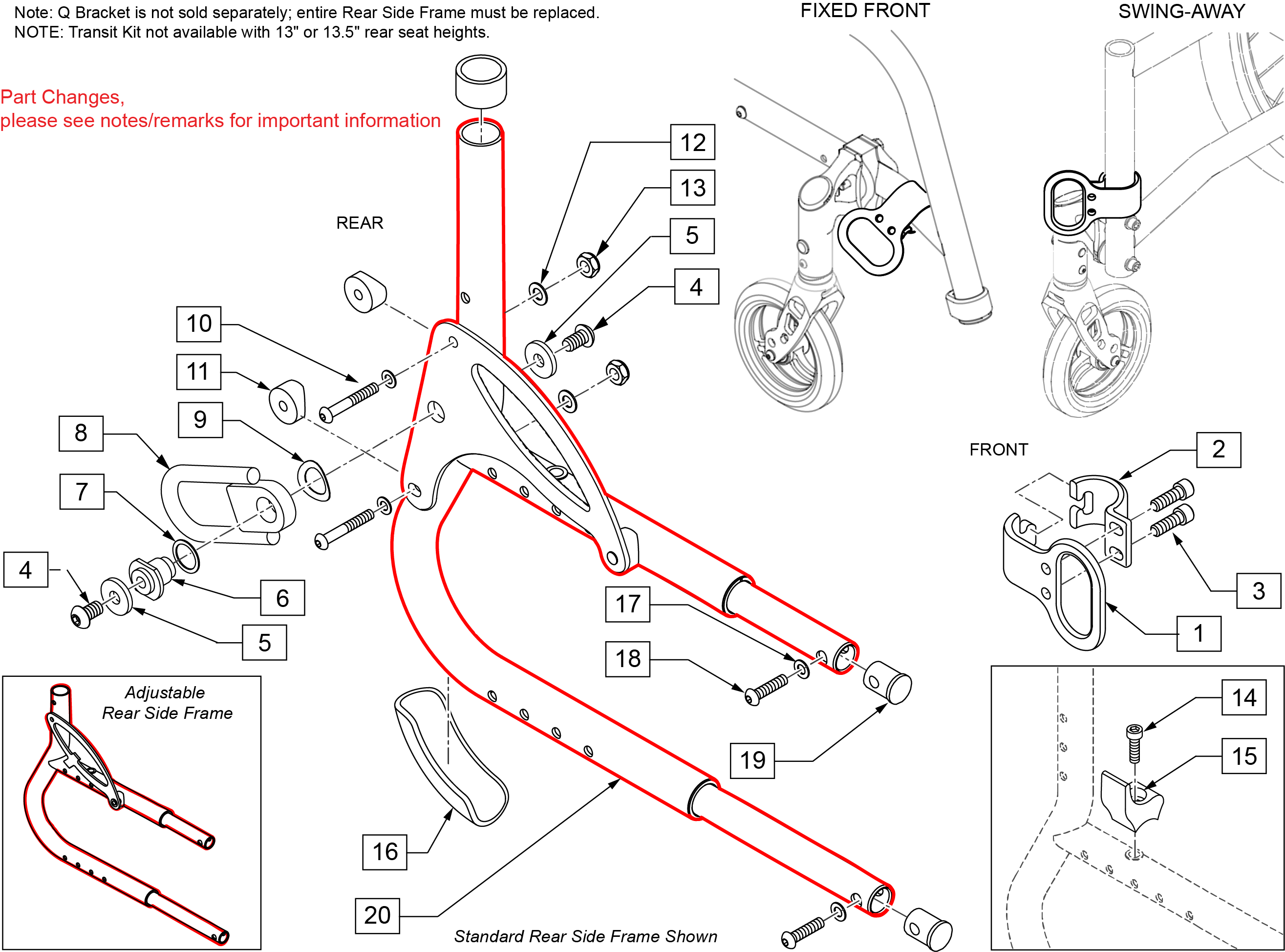 Note: Q Bracket is not sold separately; entire Rear Side Frame must be replaced.
NOTE: Transit Kit not available with 13" or 13.5" rear seat heights.

FIXED FRONT

SWING-AWAY

Part Changes,
please see notes/remarks for important information

REAR

12
13
5
4
10
11
9
8
7
4
6
5

FRONT

2
3
1

17
18
19

14
15

Adjustable
Rear Side Frame

16
20

Standard Rear Side Frame Shown