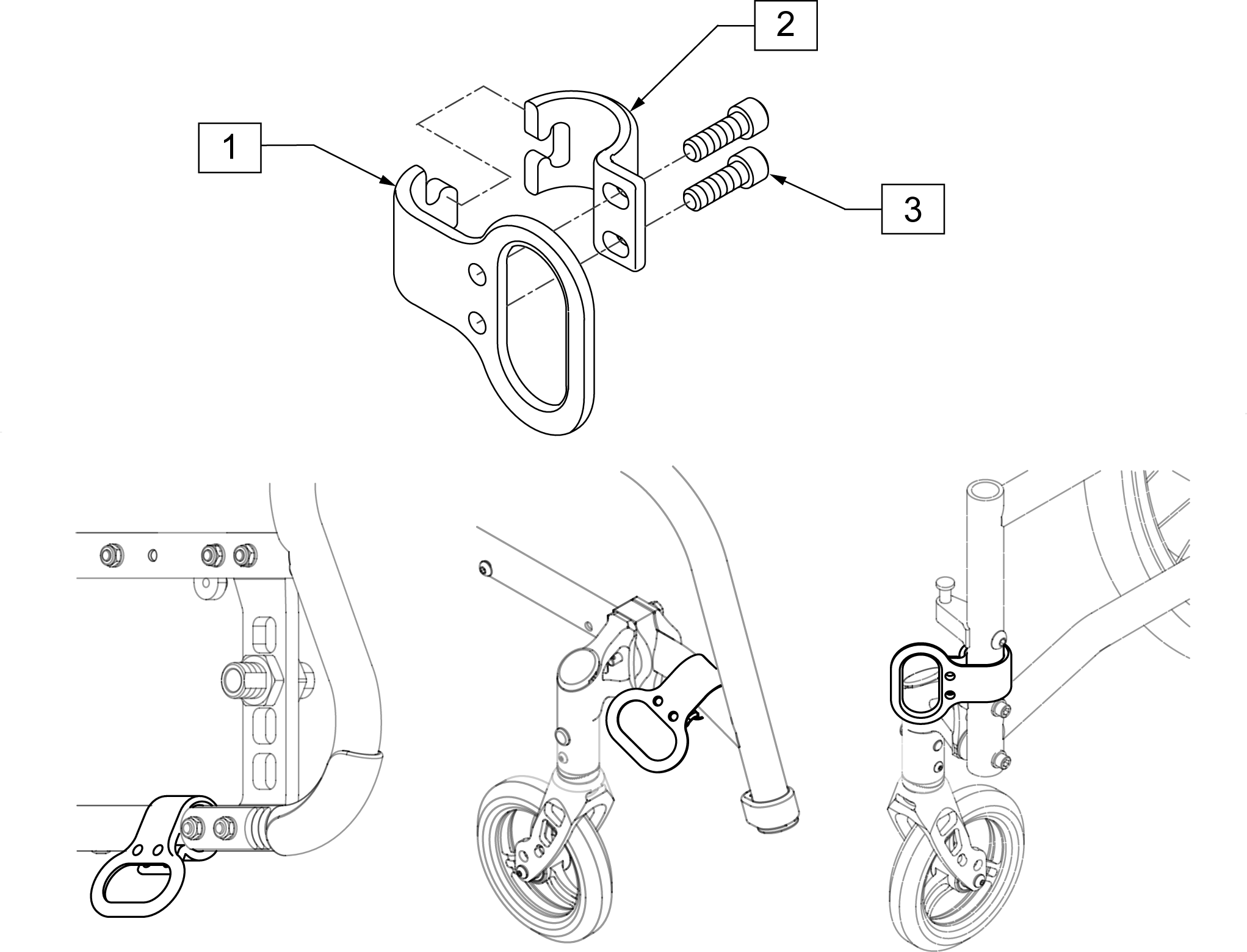 2

1

3