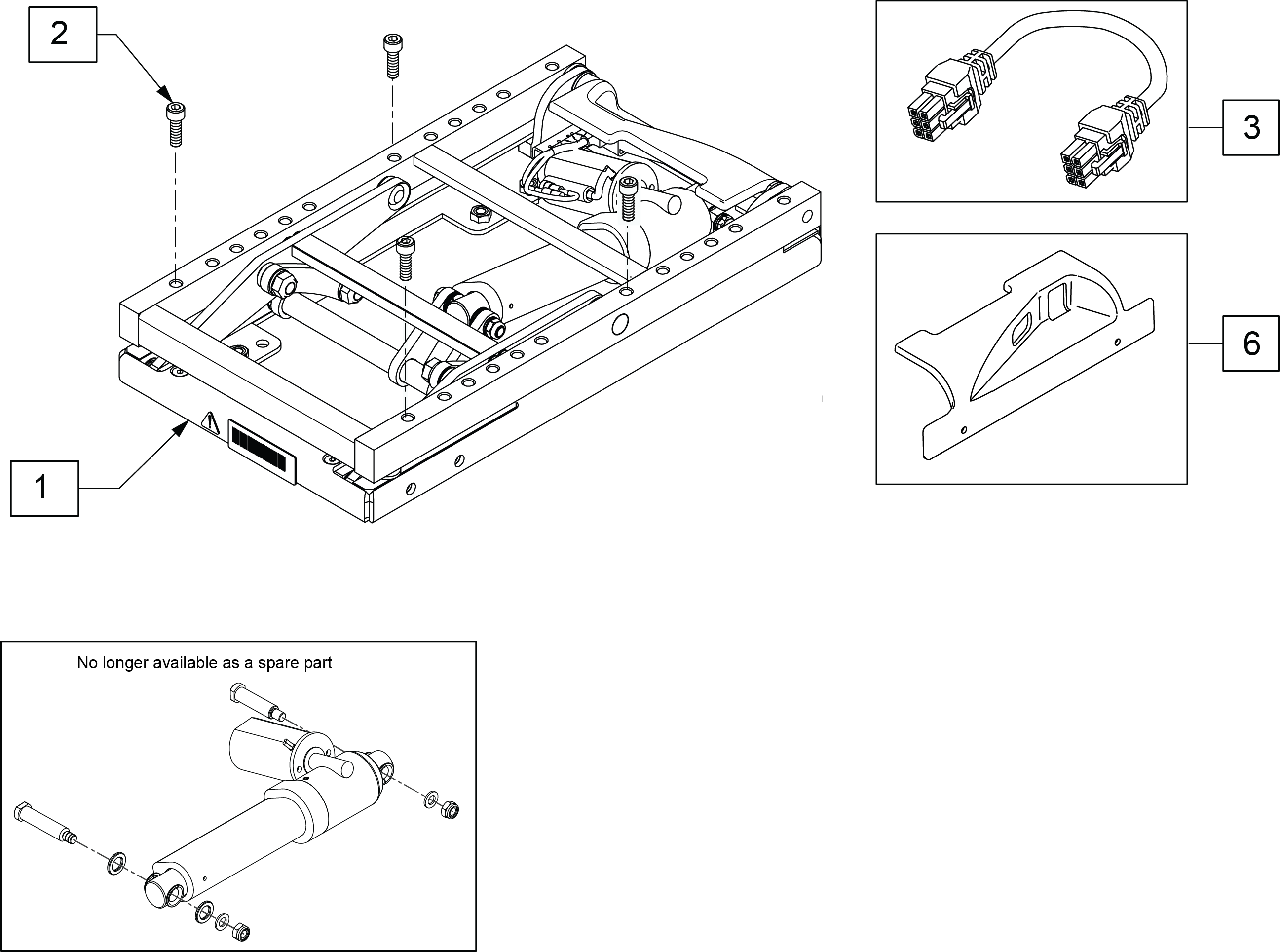 2

3

6

1

No longer available as a spare part