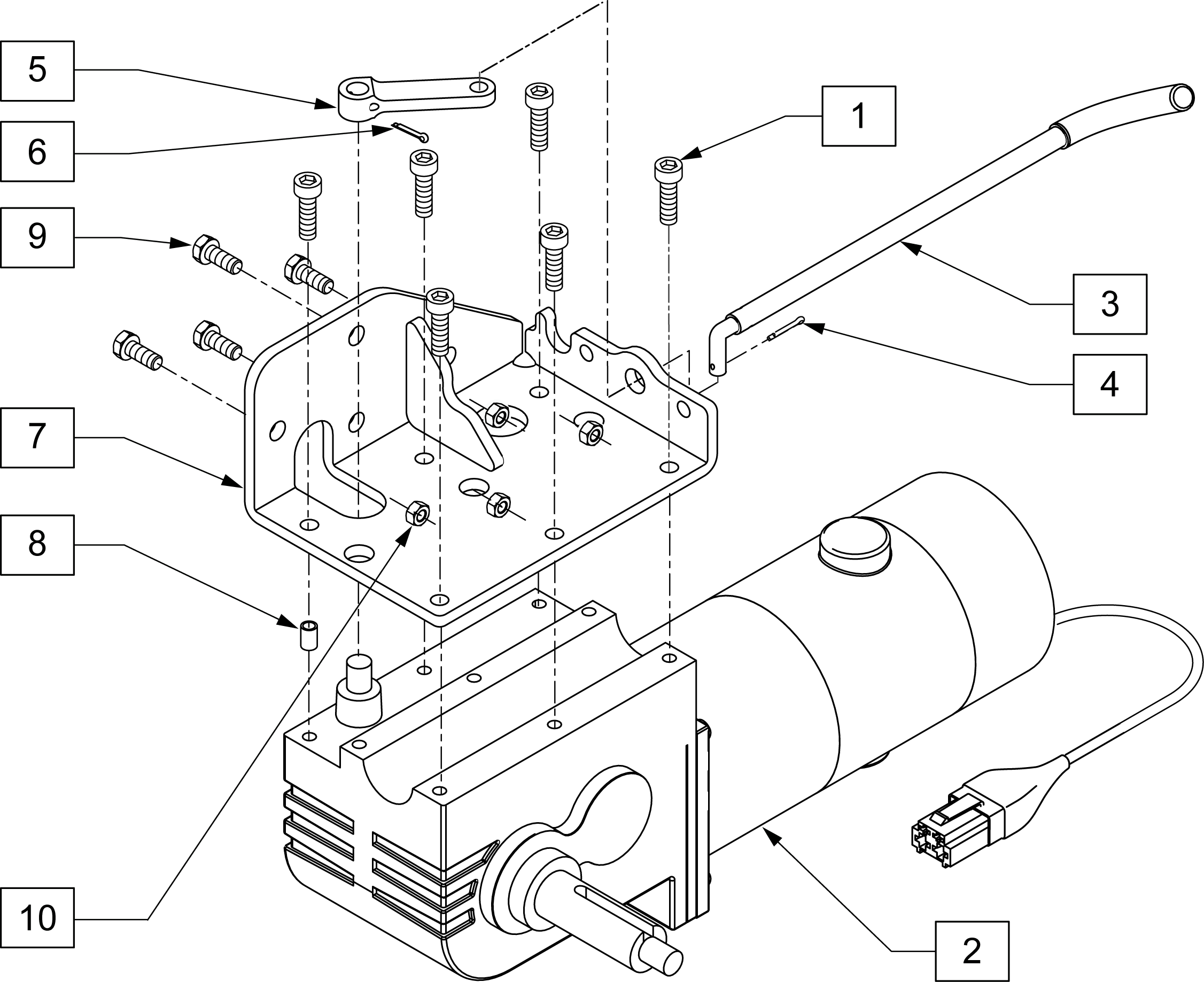 5
6
9
7
8
10
1
3
4
2