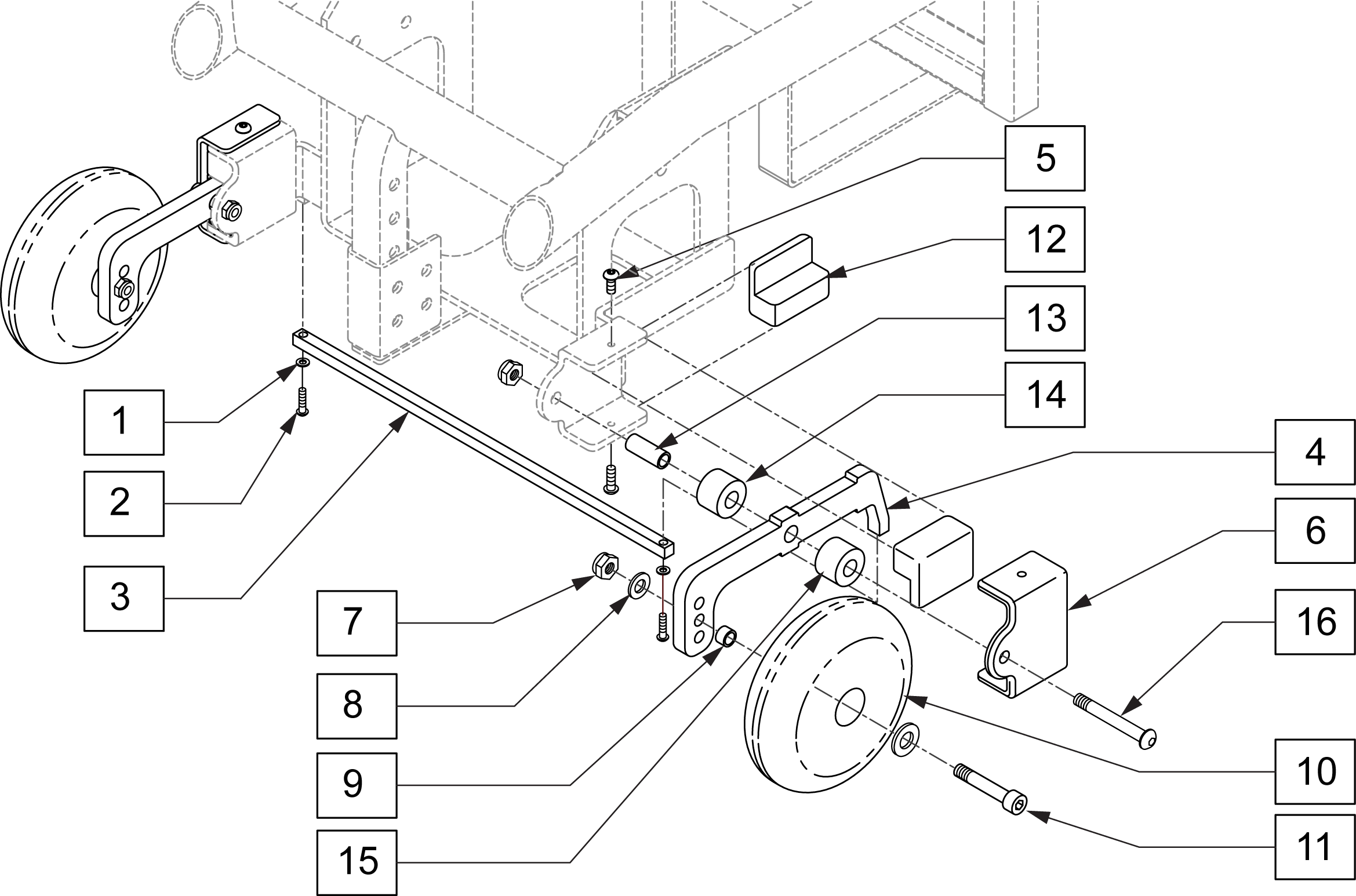 5
12
13
14
4
6
16
10
11
1
2
3
7
8
9
15