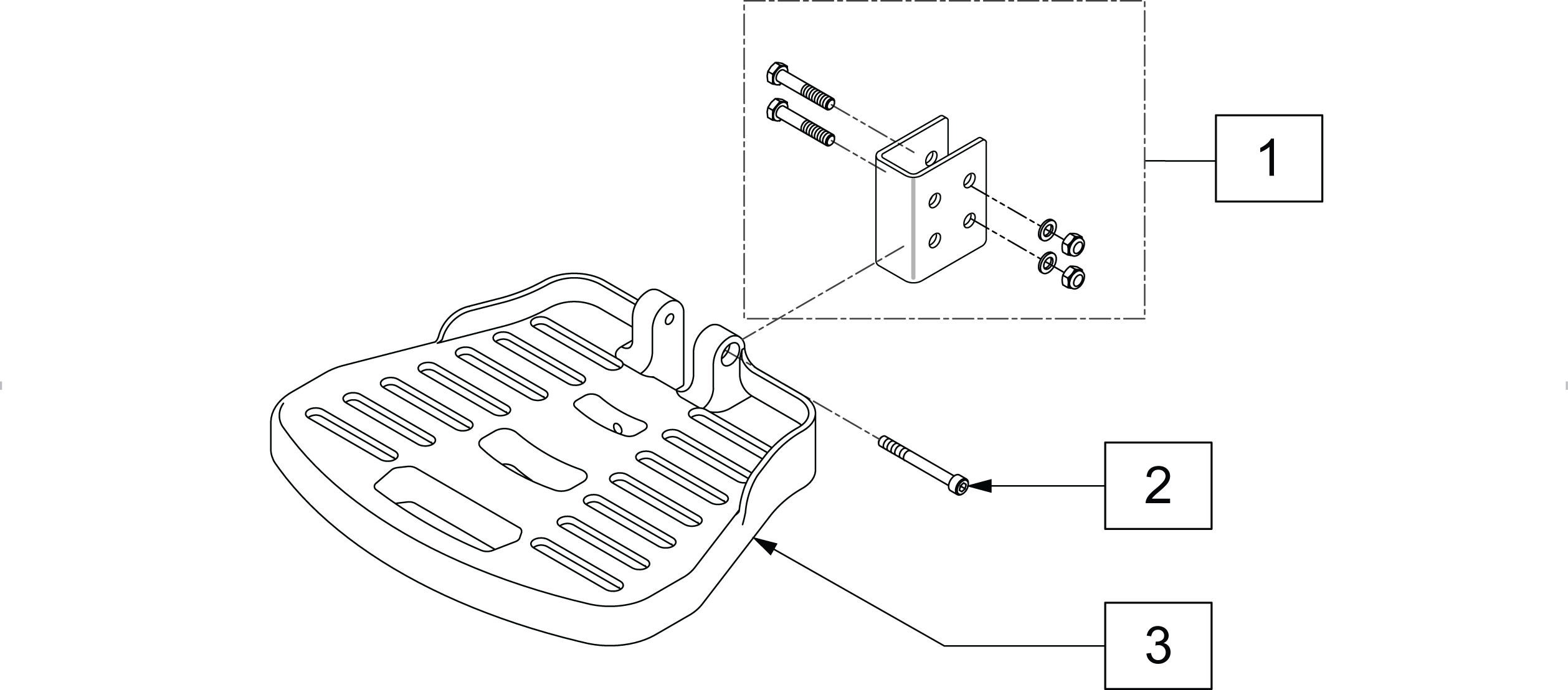 1

2

3