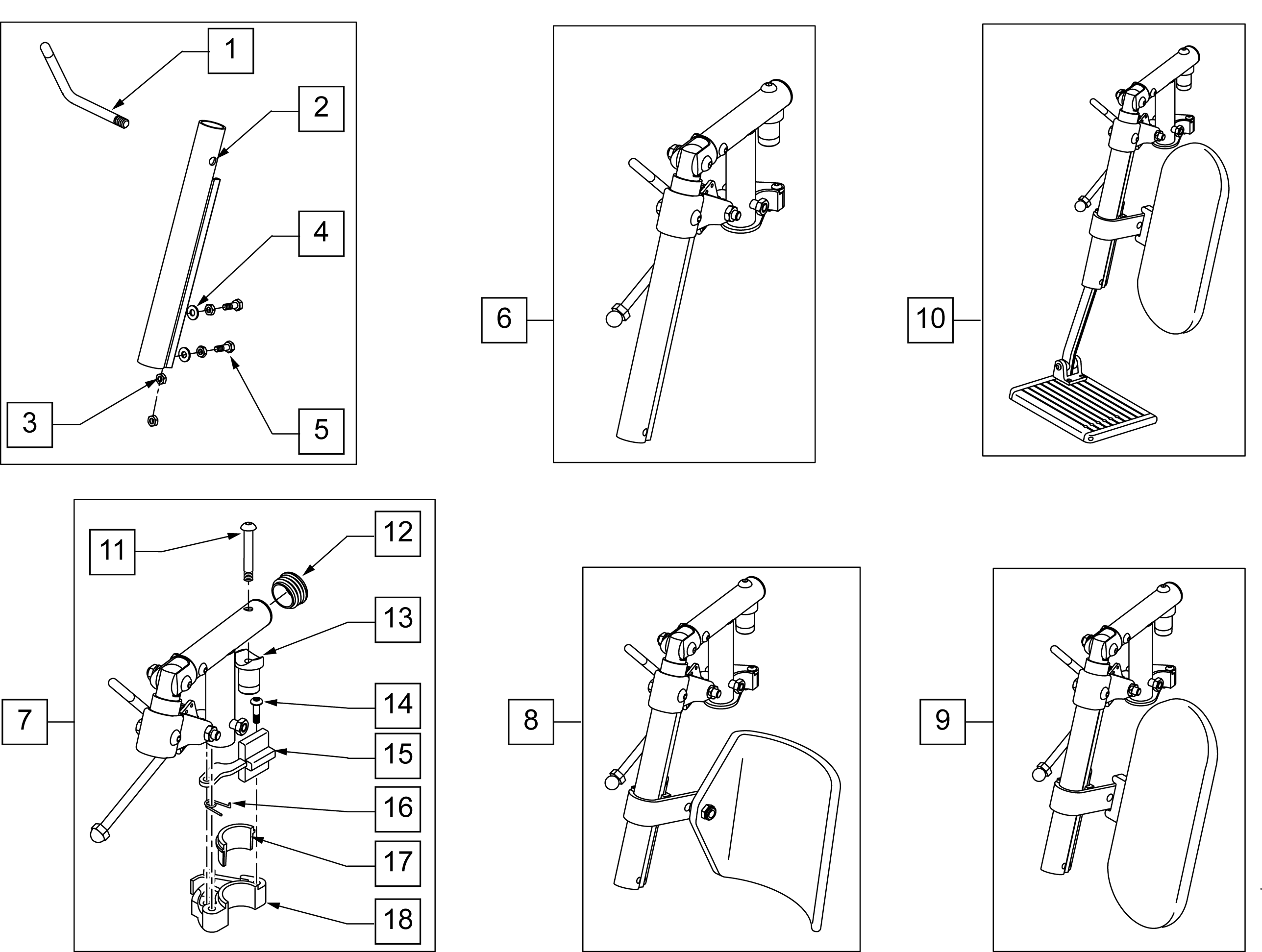 1
2
4
3
5
6
10
11
12
13
14
15
16
17
18
7
8
9