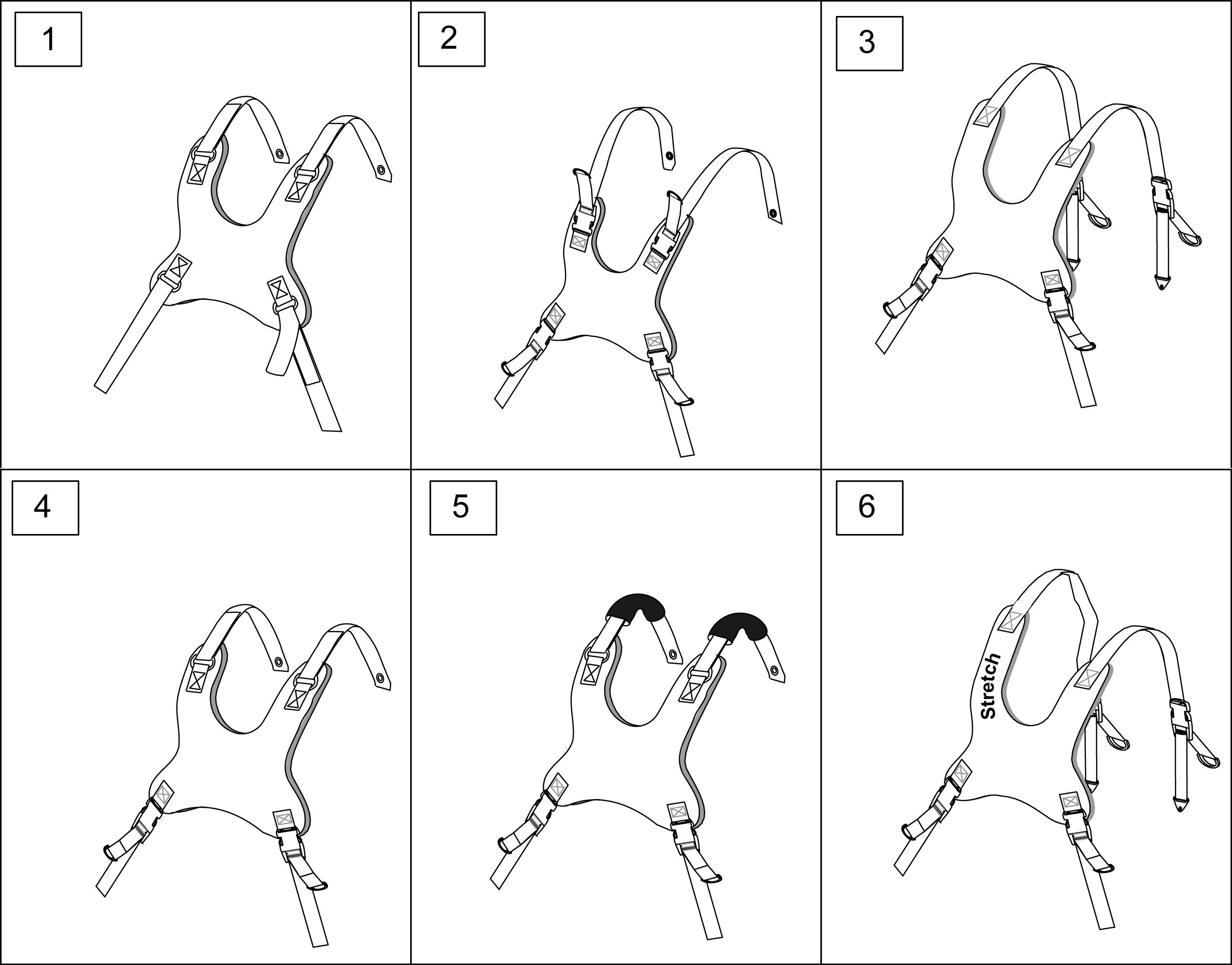 1

2

3

4

5

6

Stretch