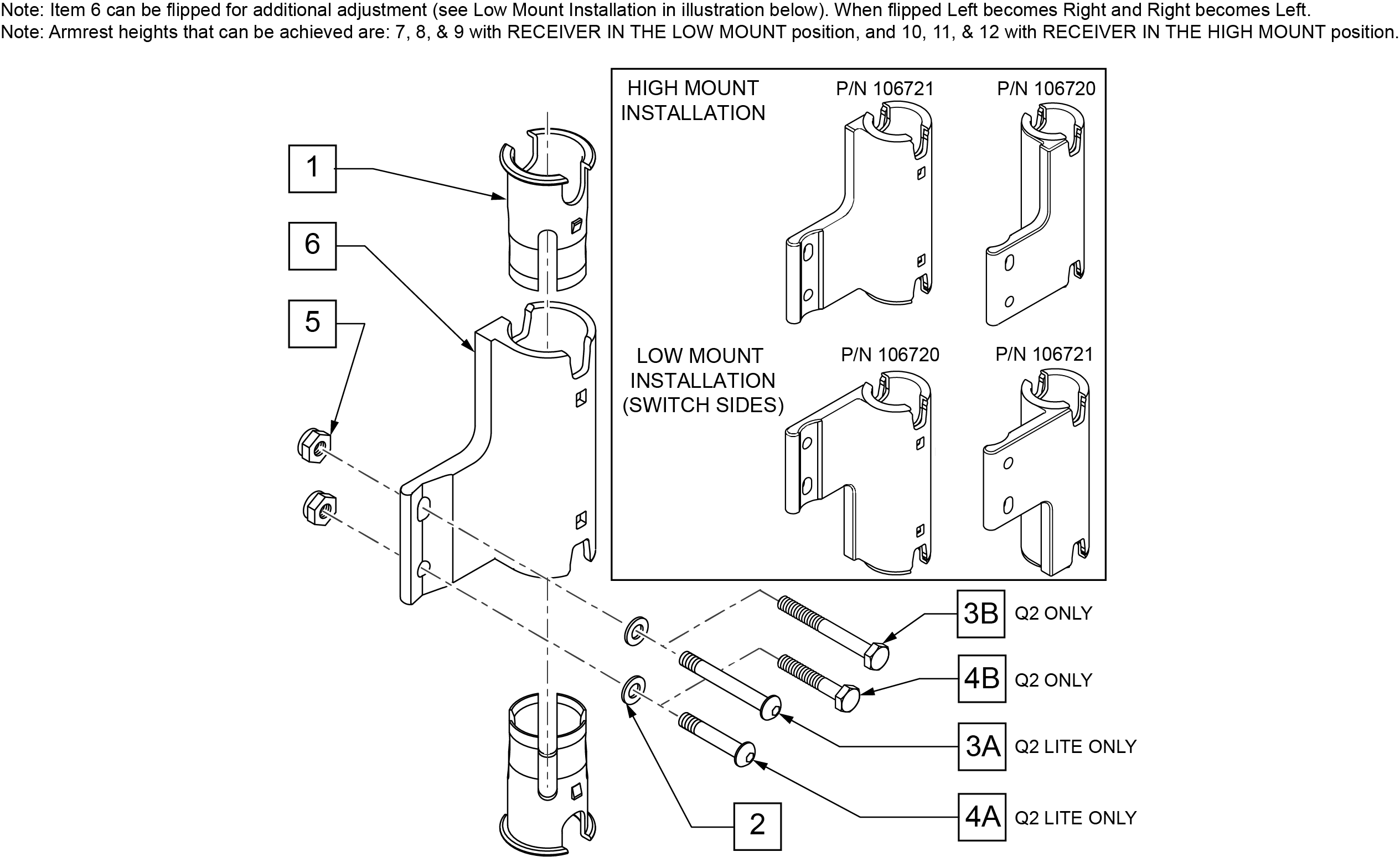 Note: Item 6 can be flipped for additional adjustment (see Low Mount Installation in illustration below). When flipped Left becomes Right and Right becomes Left.
Note: Armrest heights that can be achieved are: 7, 8, & 9 with RECEIVER IN THE LOW MOUNT position, and 10, 11, & 12 with RECEIVER IN THE HIGH MOUNT position.

HIGH MOUNT INSTALLATION

P/N 106721

P/N 106720

LOW MOUNT INSTALLATION (SWITCH SIDES)

P/N 106720

P/N 106721

1

6

5

3B Q2 ONLY

4B Q2 ONLY

3A Q2 LITE ONLY

4A Q2 LITE ONLY

2