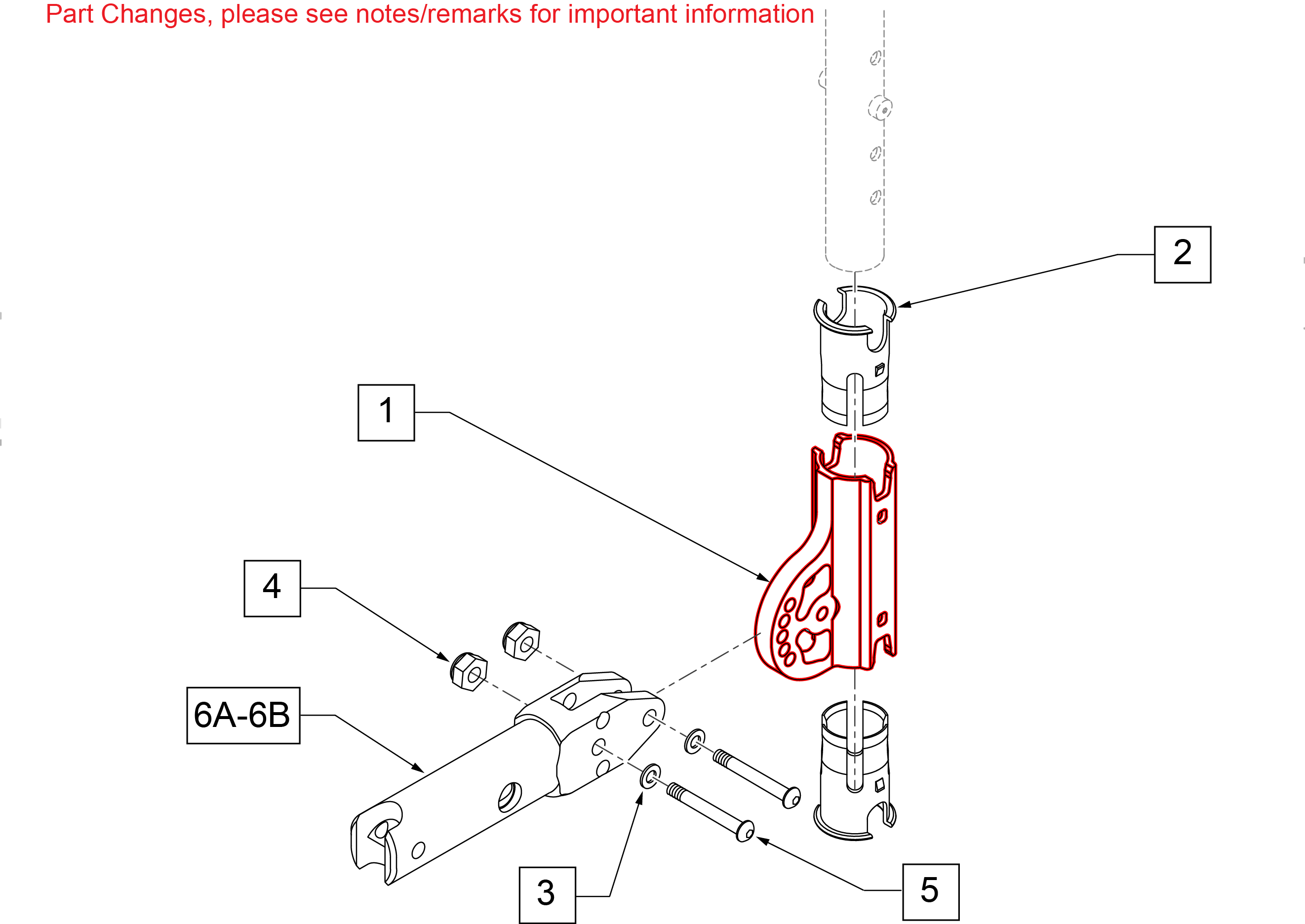 Part Changes, please see notes/remarks for important information

2

1

4

6A-6B

3

5