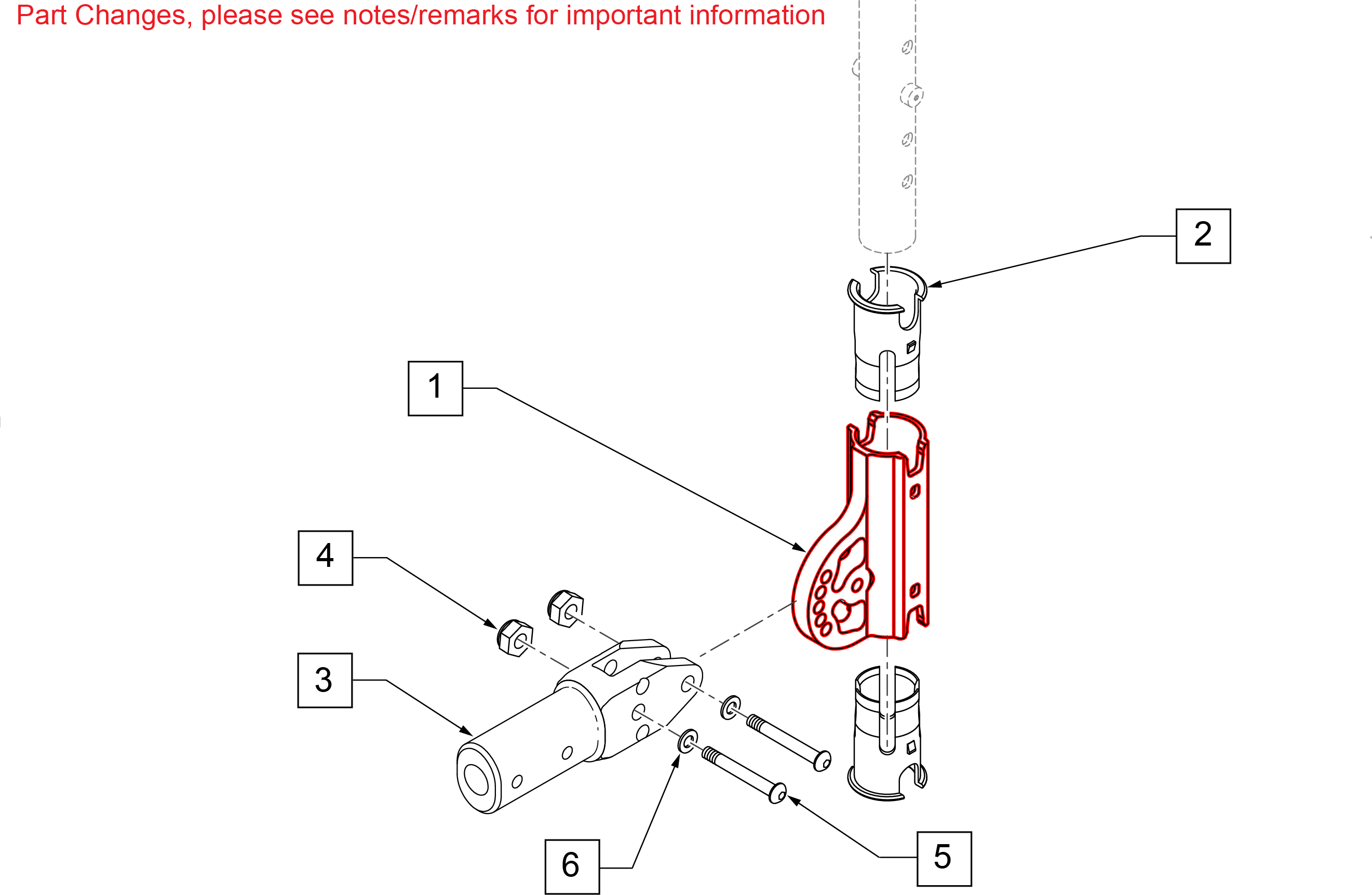 Part Changes, please see notes/remarks for important information

2

1

4

3

6

5