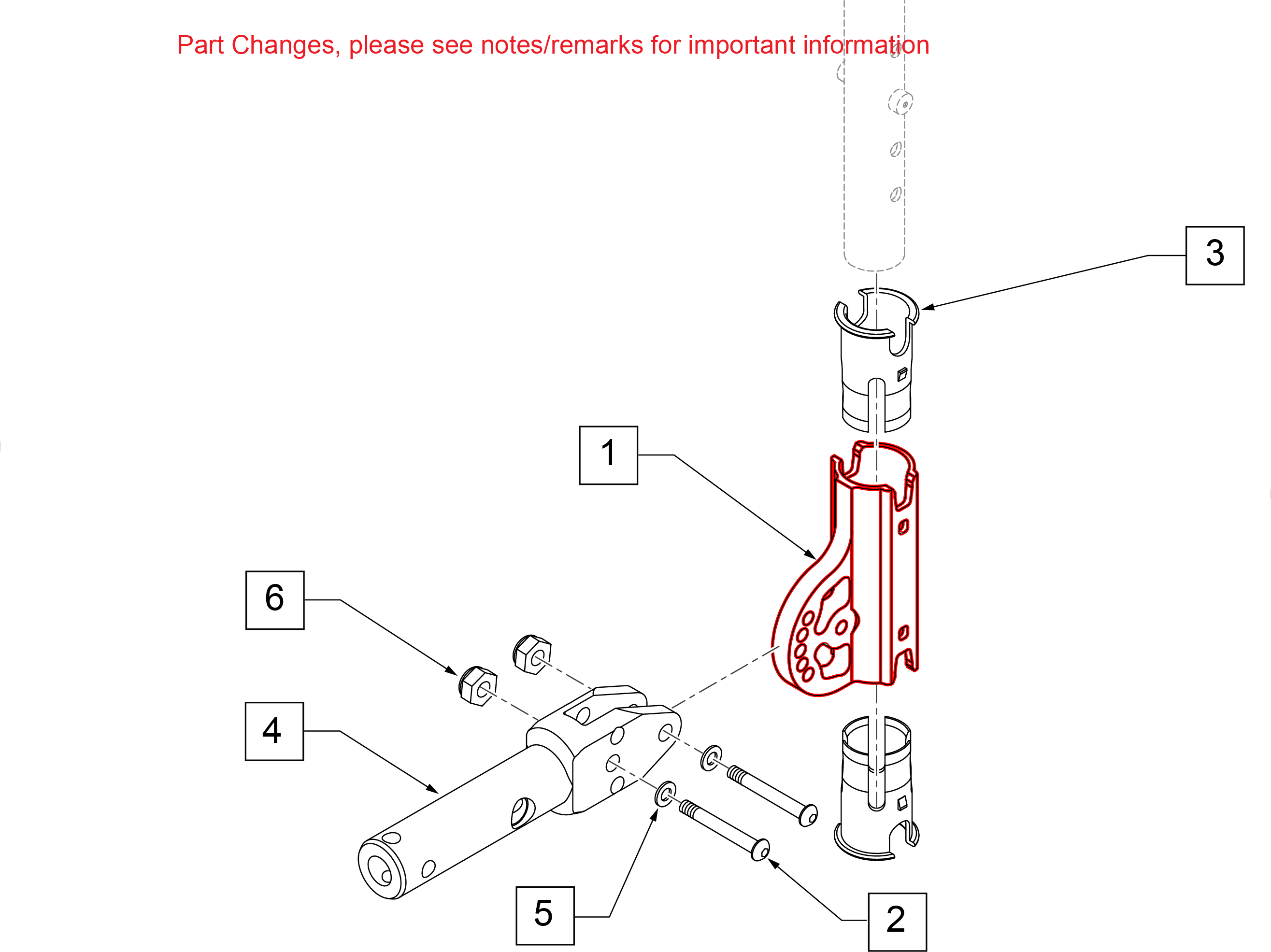 Part Changes, please see notes/remarks for important information

3

1

6

4

5

2