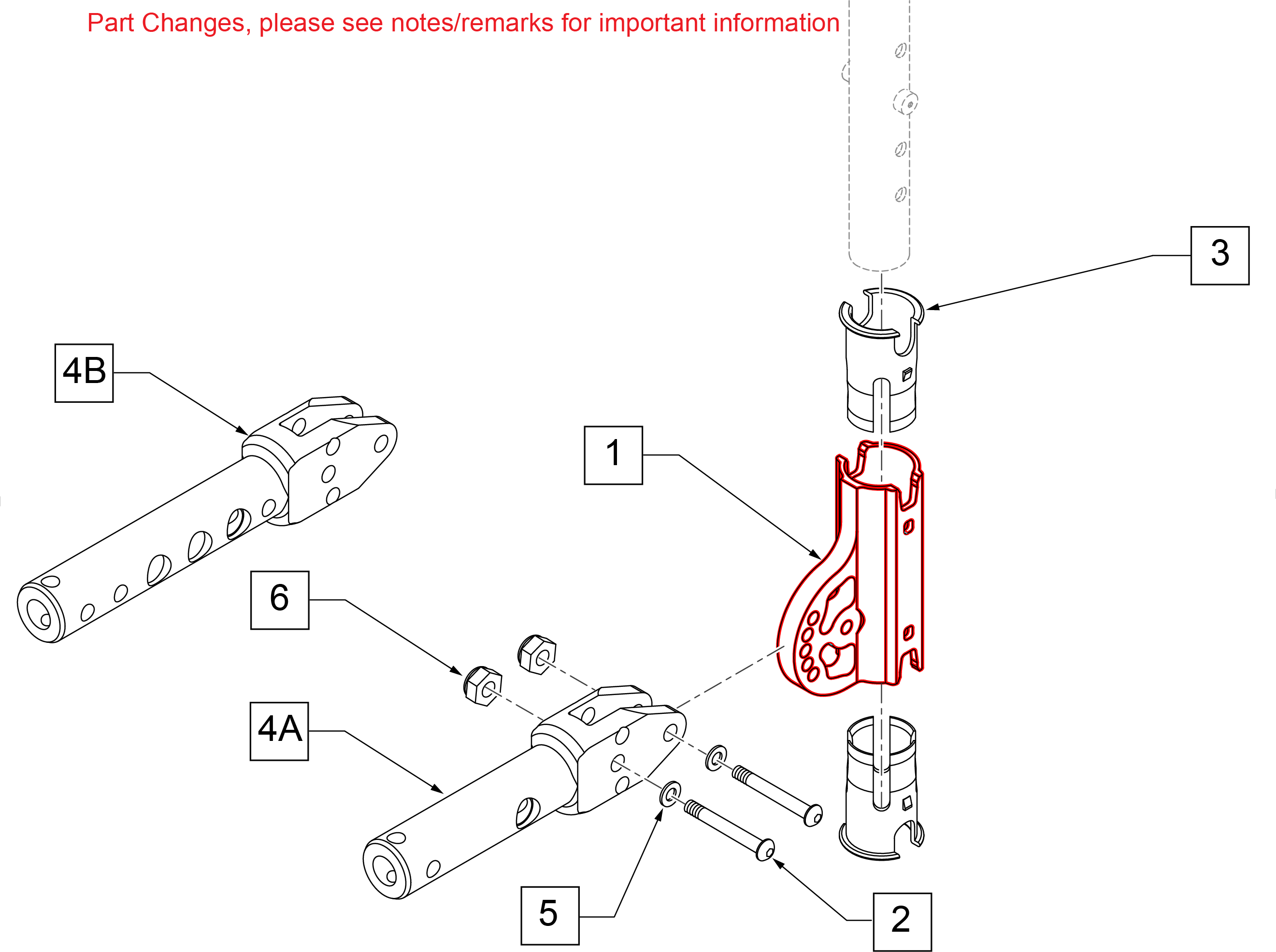 Part Changes, please see notes/remarks for important information

3

4B

1

6

4A

5

2