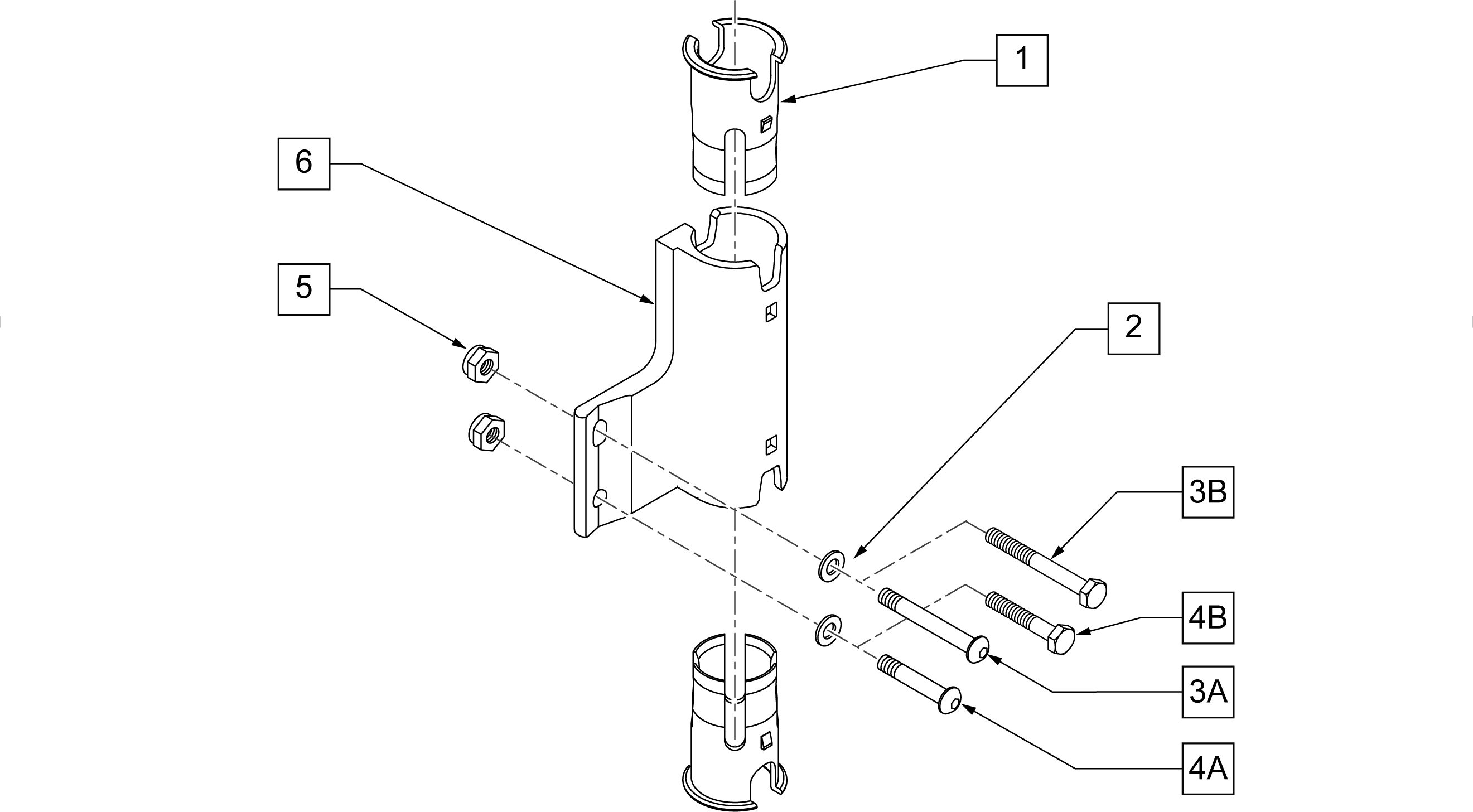 1
6
5
2
3B
4B
3A
4A